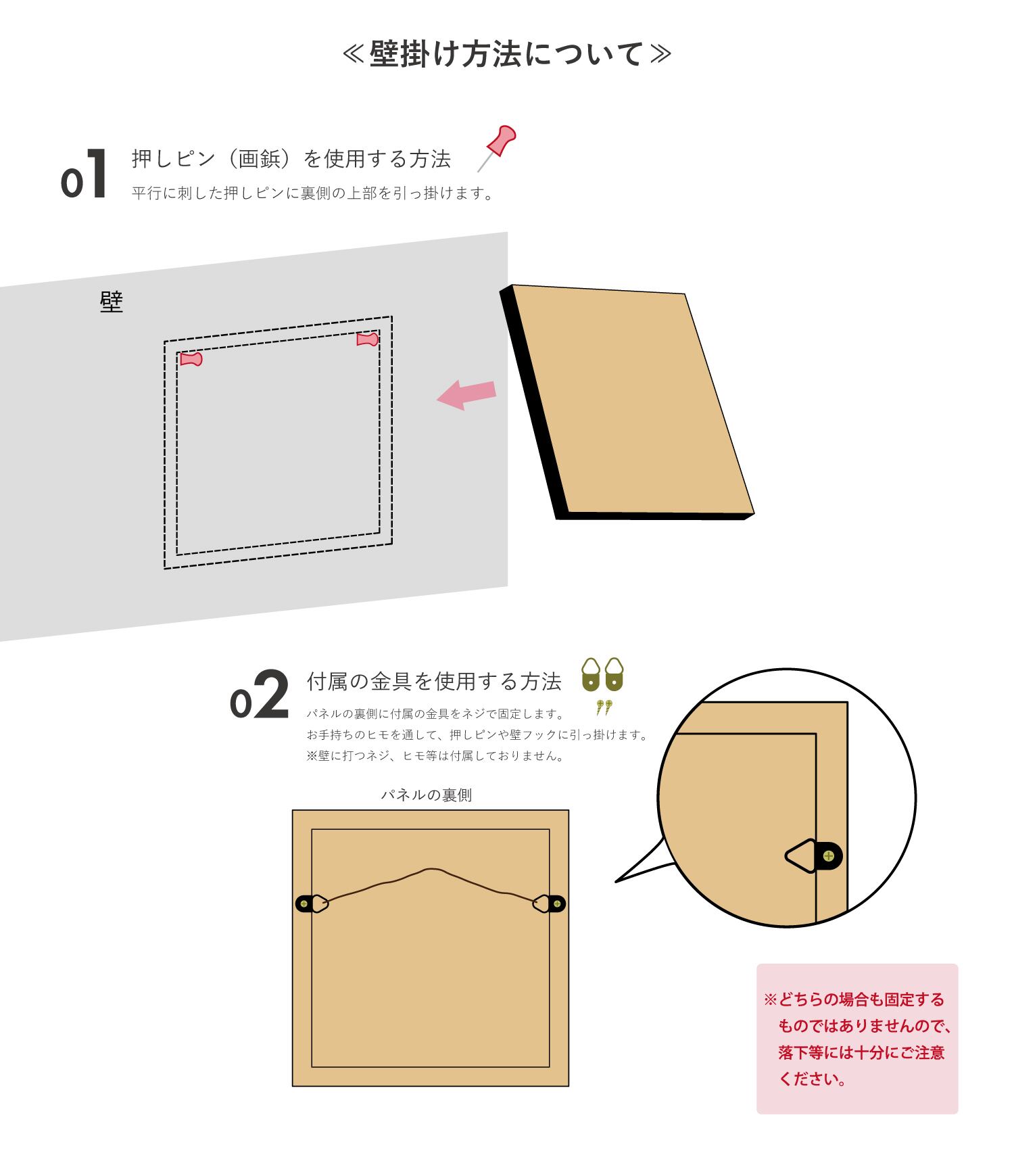 ≪壁掛け方法について≫

01 押しピン（画鋲）を使用する方法
平行に刺した押しピンに裏側の上部を引っ掛けます。

壁

02 付属の金具を使用する方法
パネルの裏側に付属の金具をネジで固定します。
お手持ちのヒモを通して、押しピンや壁フックに引っ掛けます。
※壁に打つネジ、ヒモ等は付属しておりません。

パネルの裏側

※どちらの場合も固定するものではありませんので、落下等には十分にご注意ください。