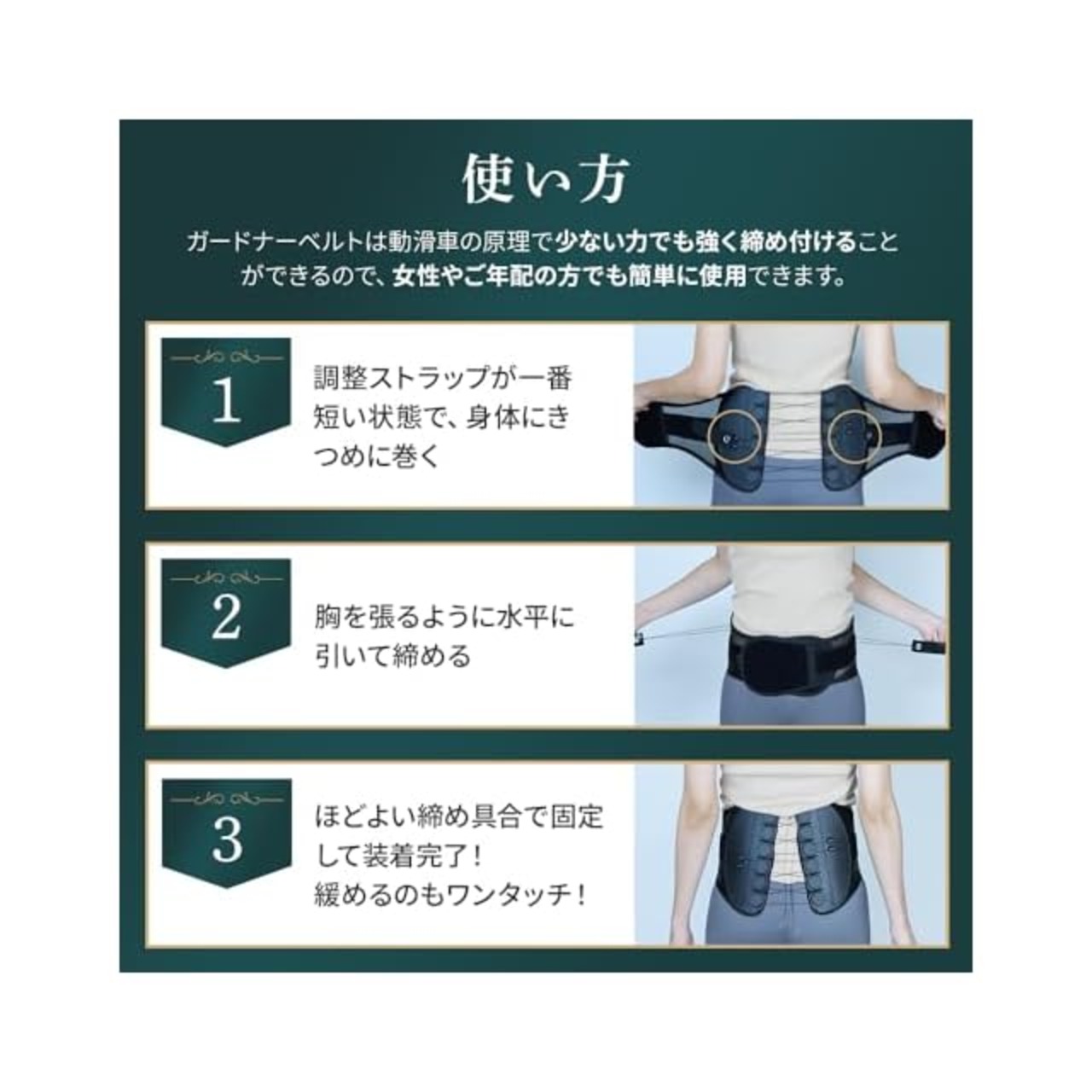 使い方

ガードナーベルトは動滑車の原理で少ない力でも強く締め付けることができるので、女性やご年配の方でも簡単に使用できます。

1

調整ストラップが一番短い状態で、身体にきつめに巻く

2

胸を張るように水平に引いて締める

3

ほどよい締め具合で固定して装着完了！
緩めるのもワンタッチ！