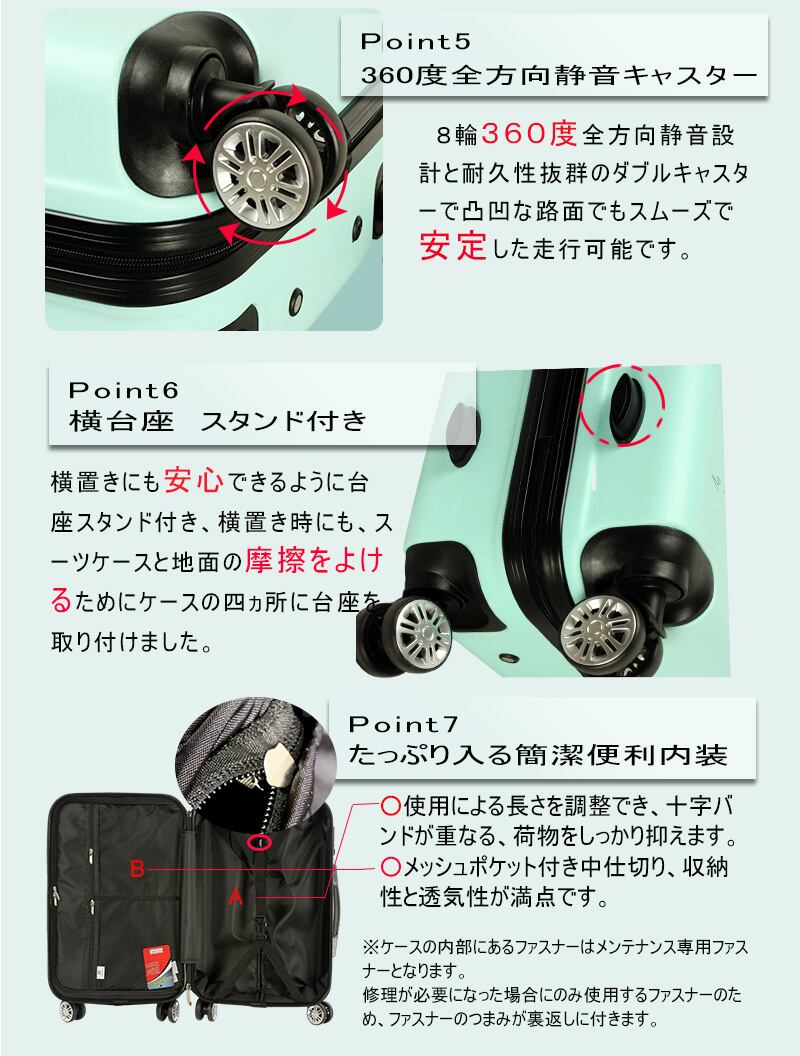 Point5
360度全方向静音キャスター

8輪360度全方向静音設計と耐久性抜群のダブルキャスターで凸凹な路面でもスムーズで安定した走行可能です。

Point6
横台座　スタンド付き

横置きにも安心できるように台座スタンド付き、横置き時にも、スーツケースと地面の摩擦をよけるためにケースの四ヵ所に台座を取り付けました。

Point7
たっぷり入る簡潔便利内装

B

A

○使用による長さを調整でき、十字バンドが重なる、荷物をしっかり抑えます。
○メッシュポケット付き中仕切り、収納性と透気性が満点です。

※ケースの内部にあるファスナーはメンテナンス専用ファスナーとなります。
修理が必要になった場合にのみ使用するファスナーのため、ファスナーのつまみが裏返しに付きます。