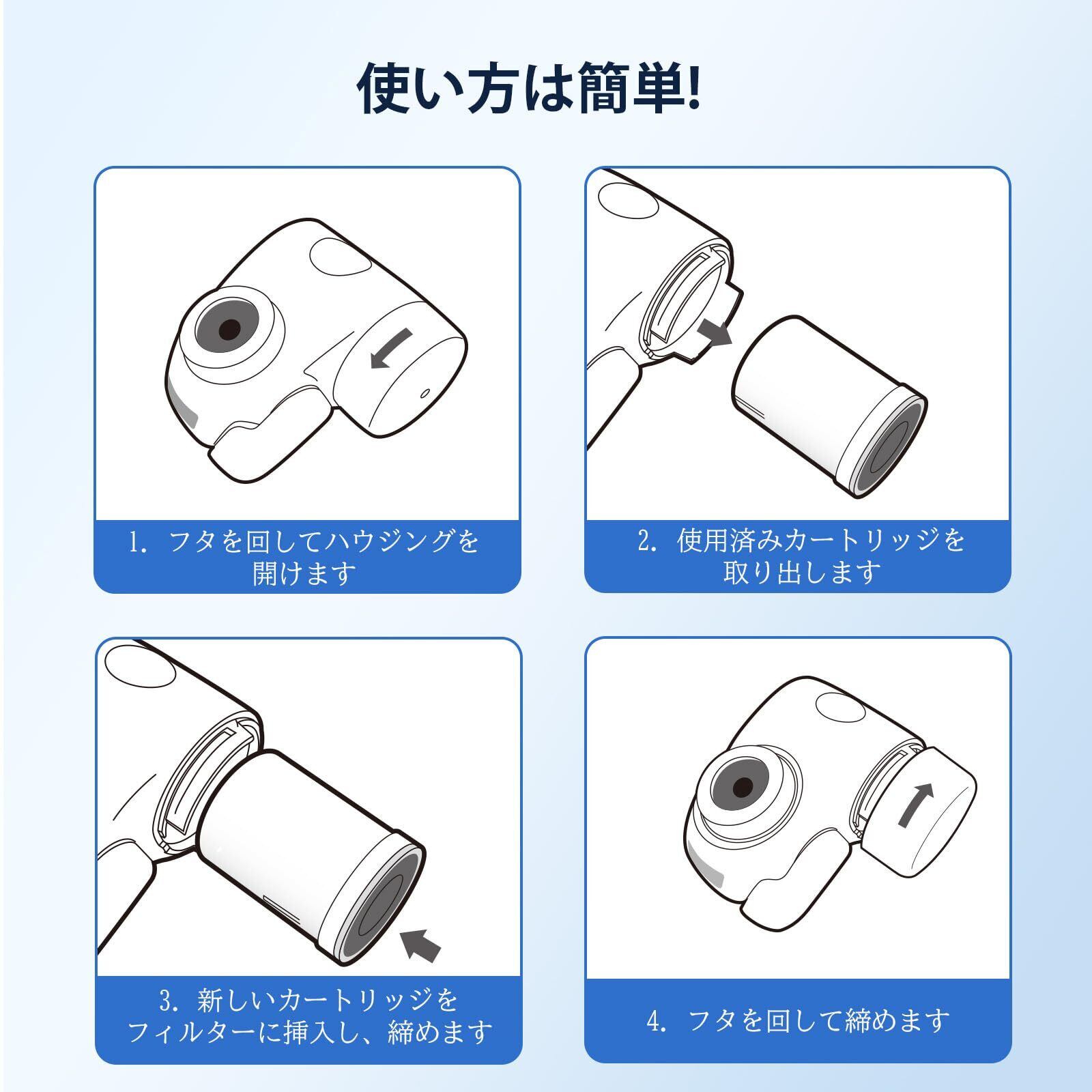 使い方は簡単!

1. フタを回してハウジングを開けます

2. 使用済みカートリッジを取り出します

3. 新しいカートリッジをフィルターに挿入し、締めます

4. フタを回して締めます