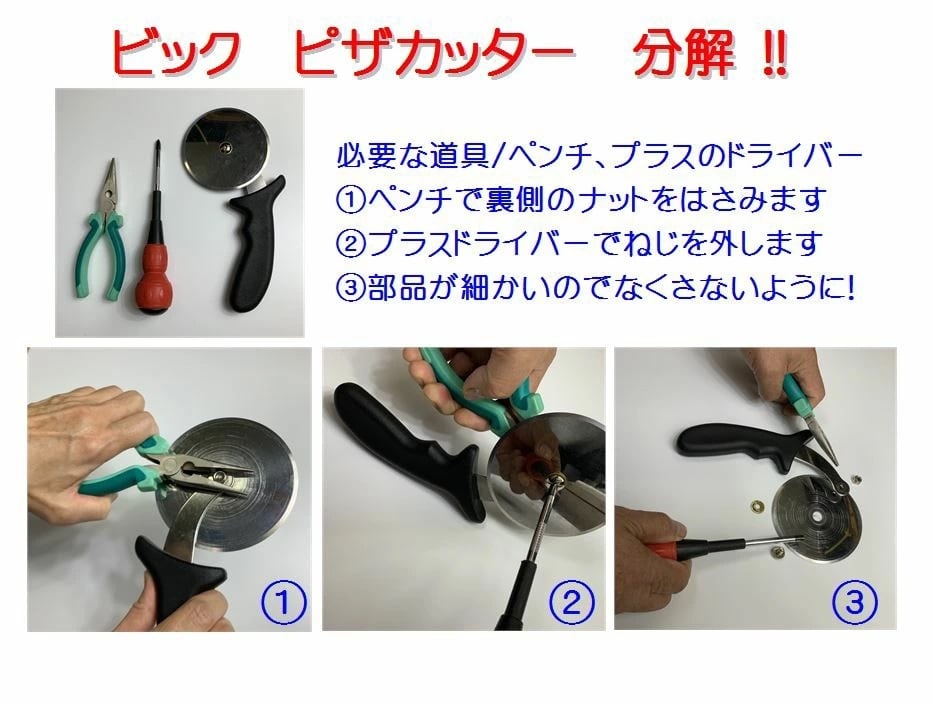 ビック　ピザカッター　分解 !!

必要な道具/ペンチ、プラスのドライバー
①ペンチで裏側のナットをはさみます
②プラスドライバーでねじを外します
③部品が細かいのでなくさないように!

①

②

③