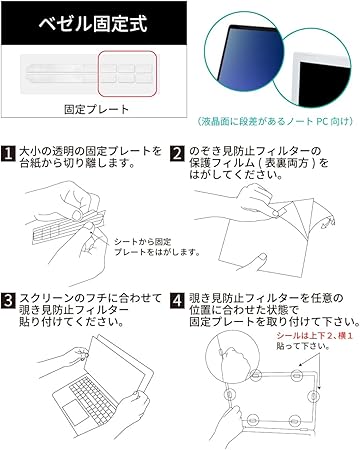 ベゼル固定式

固定プレート

（液晶面に段差があるノート PC 向け）

1 大小の透明の固定プレートを台紙から切り離します。

シートから固定プレートをはがします。

2 のぞき見防止フィルターの保護フィルム ( 表裏両方 ) をはがしてください。

3 スクリーンのフチに合わせて覗き見防止フィルター貼り付けてください。

4 覗き見防止フィルターを任意の位置に合わせた状態で固定プレートを取り付けて下さい。

シールは上下２、横１貼って下さい。