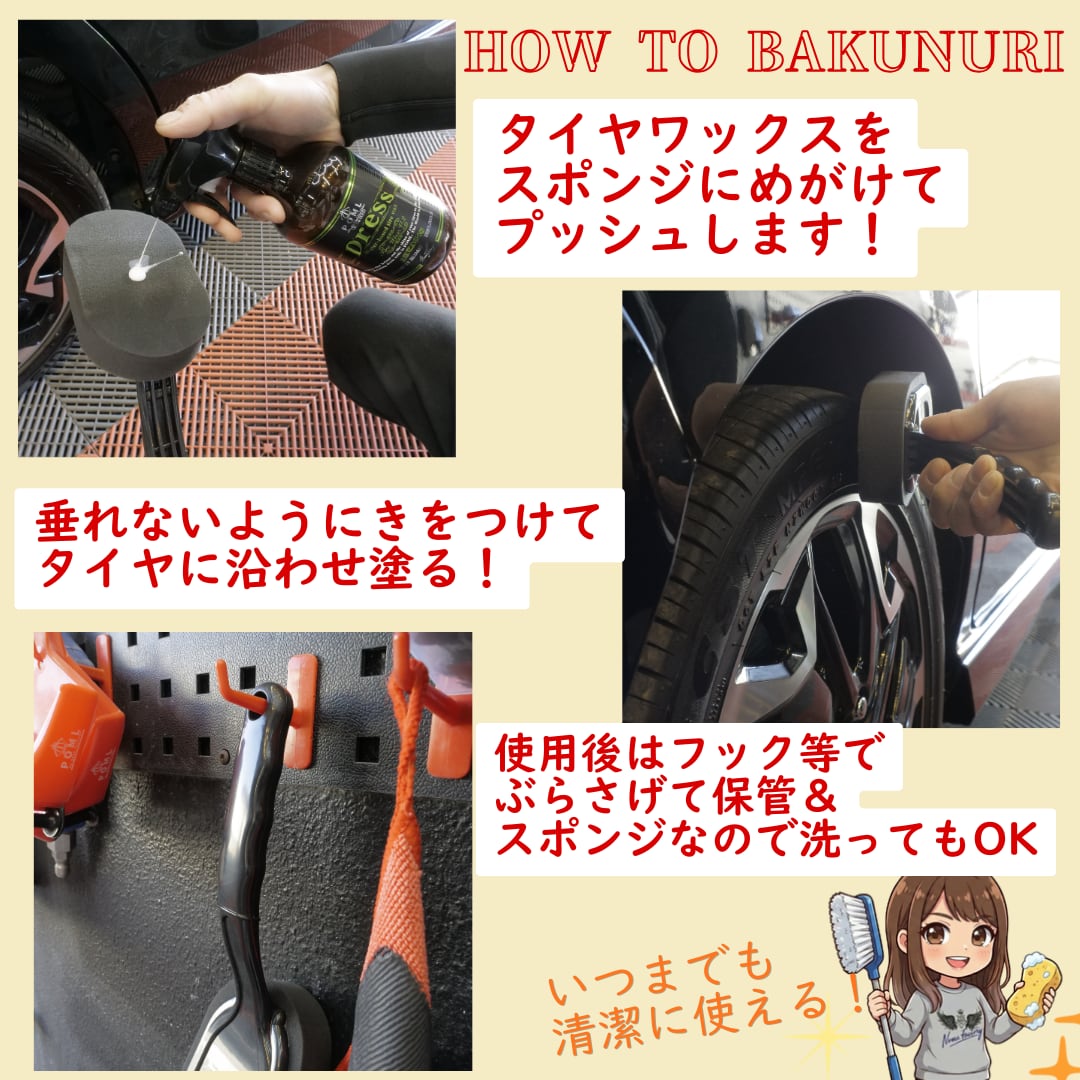 HOW TO BAKUNURI

タイヤワックスを
スポンジにめがけて
プッシュします！

Dress

垂れないようにきをつけて
タイヤに沿わせ塗る！

使用後はフック等で
ぶらさげて保管＆
スポンジなので洗ってもOK

いつまでも
清潔に使える！