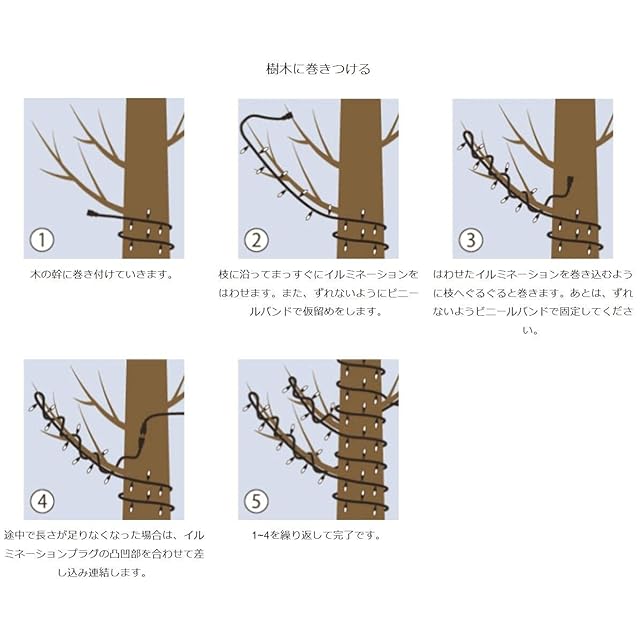 樹木に巻きつける

①

木の幹に巻き付けていきます。

②

枝に沿ってまっすぐにイルミネーションをはわせます。また、ずれないようにビニールバンドで仮留めをします。

③

はわせたイルミネーションを巻き込むように枝へぐるぐると巻きます。あとは、ずれないようビニールバンドで固定してください。

④

途中で長さが足りなくなった場合は、イルミネーションプラグの凸凹部を合わせて差し込み連結します。

⑤

1~4を繰り返して完了です。