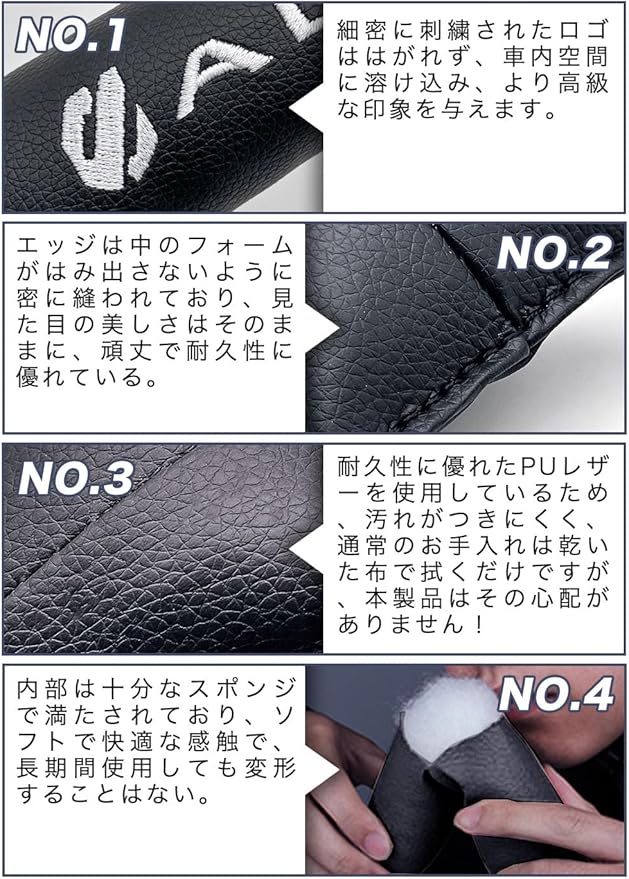 NO.1

細密に刺繍されたロゴははがれず、車内空間に溶け込み、より高級な印象を与えます。

エッジは中のフォームがはみ出さないように密に縫われており、見た目の美しさはそのままに、頑丈で耐久性に優れている。

NO.2

NO.3

耐久性に優れたPUレザーを使用しているため、汚れがつきにくく、通常のお手入れは乾いた布で拭くだけですが、本製品はその心配がありません！

内部は十分なスポンジで満たされており、ソフトで快適な感触で、長期間使用しても変形することはない。

NO.4