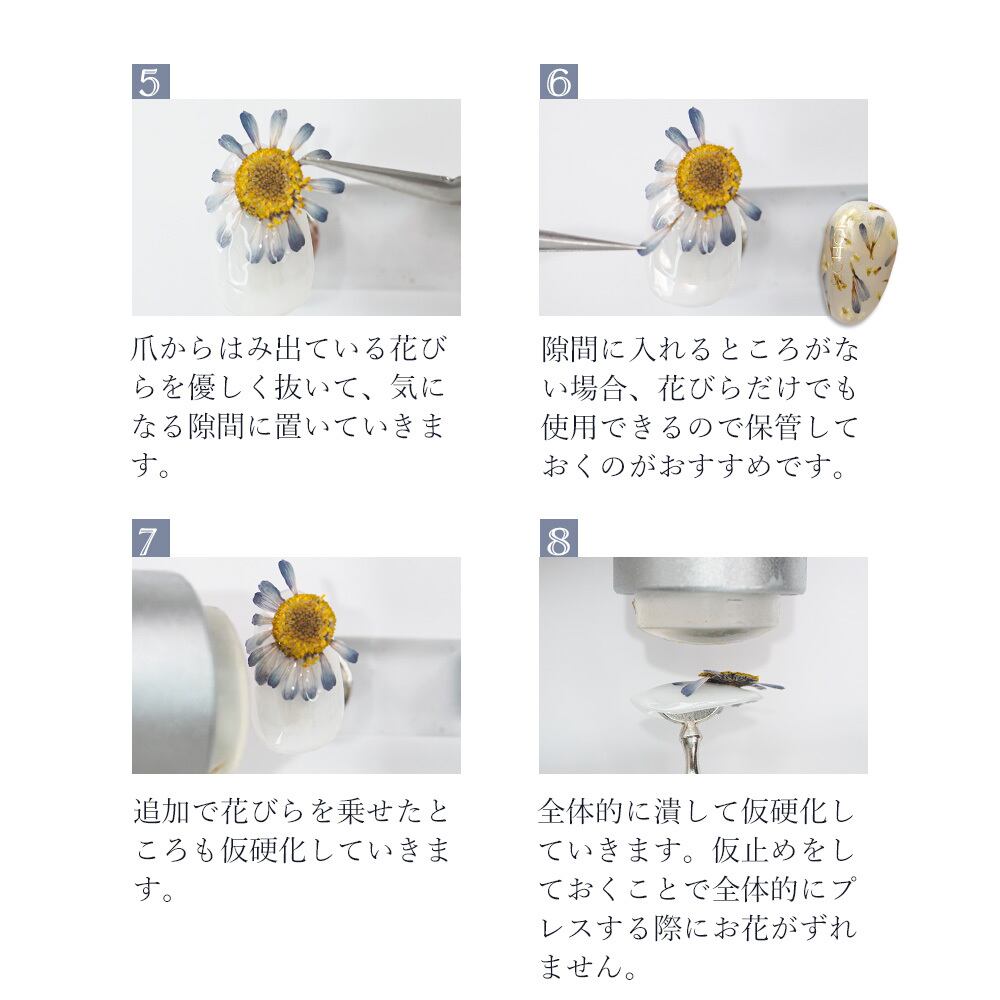 5

爪からはみ出ている花びらを優しく抜いて、気になる隙間に置いていきます。

6

隙間に入れるところがない場合、花びらだけでも使用できるので保管しておくのがおすすめです。

7

追加で花びらを乗せたところも仮硬化していきます。

8

全体的に潰して仮硬化していきます。仮止めをしておくことで全体的にプレスする際にお花がずれません。