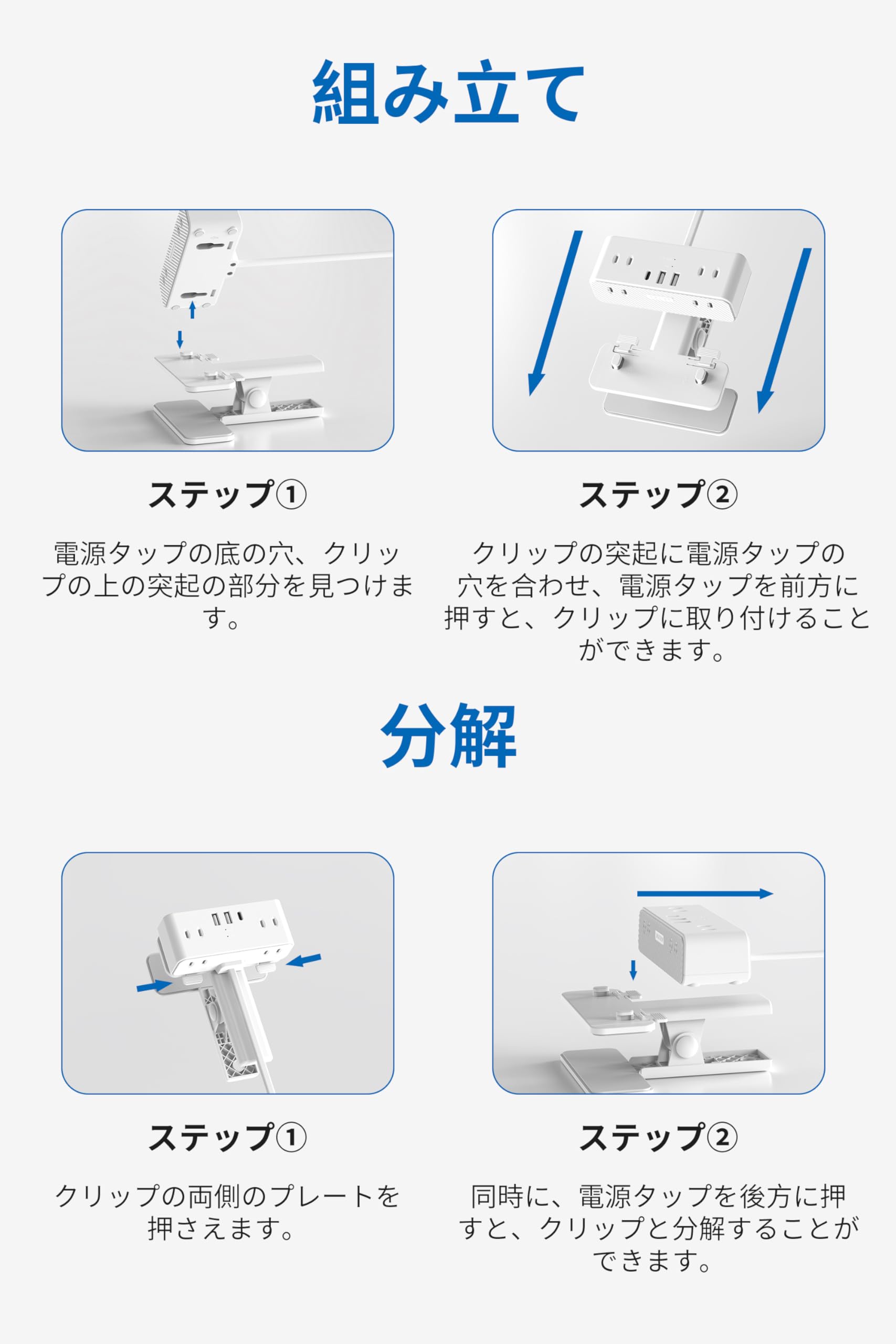 組み立て

ステップ①

電源タップの底の穴、クリップの上の突起の部分を見つけます。

ステップ②

クリップの突起に電源タップの穴を合わせ、電源タップを前方に押すと、クリップに取り付けることができます。

分解

ステップ①

クリップの両側のプレートを押さえます。

ステップ②

同時に、電源タップを後方に押すと、クリップと分解することができます。