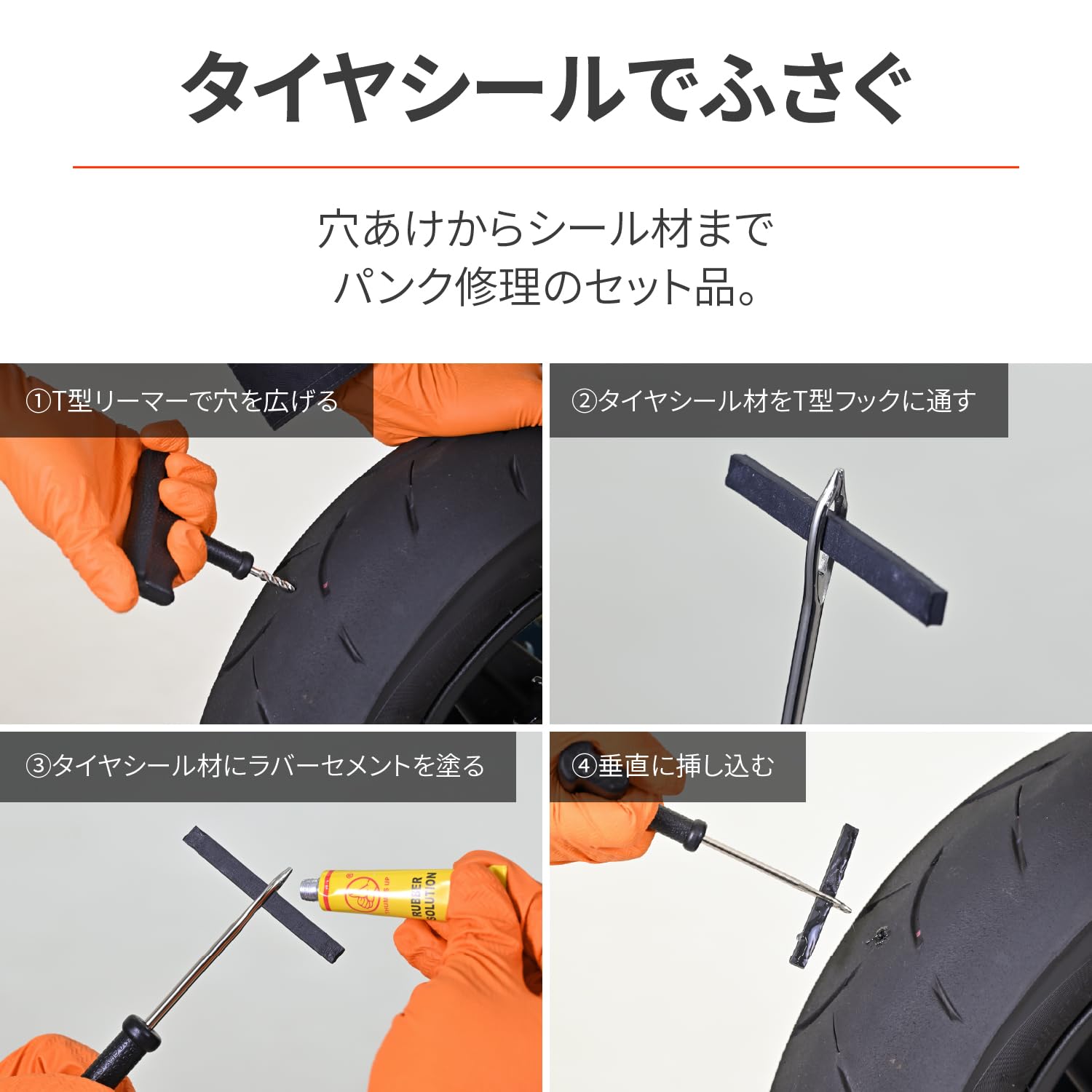 タイヤシールでふさぐ

穴あけからシール材まで
パンク修理のセット品。

①T型リーマーで穴を広げる

②タイヤシール材をT型フックに通す

③タイヤシール材にラバーセメントを塗る

THUMBS UP
RUBBER SOLUTION

④垂直に挿し込む