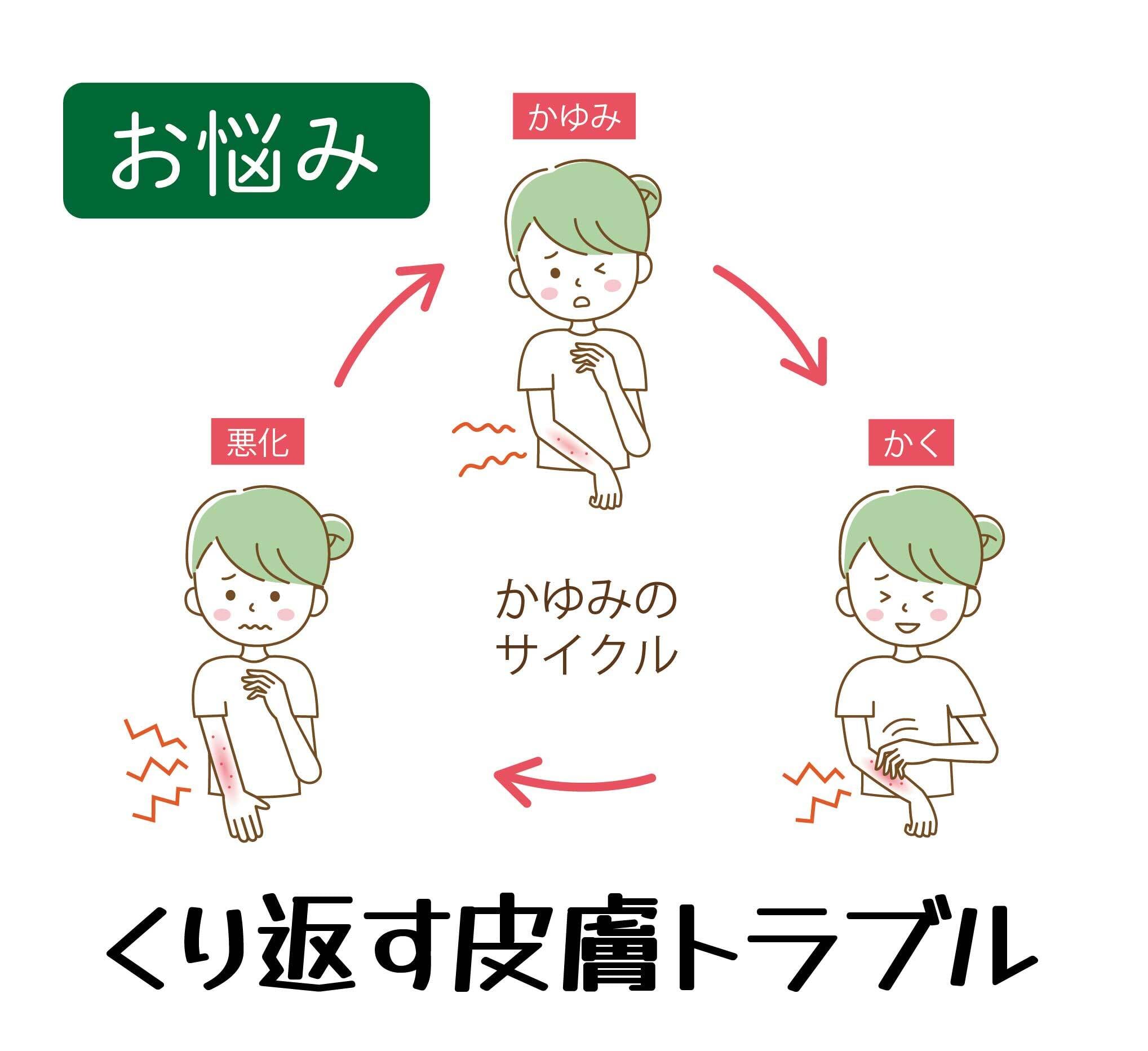 お悩み

かゆみ

悪化

かく

かゆみの
サイクル

くり返す皮膚トラブル