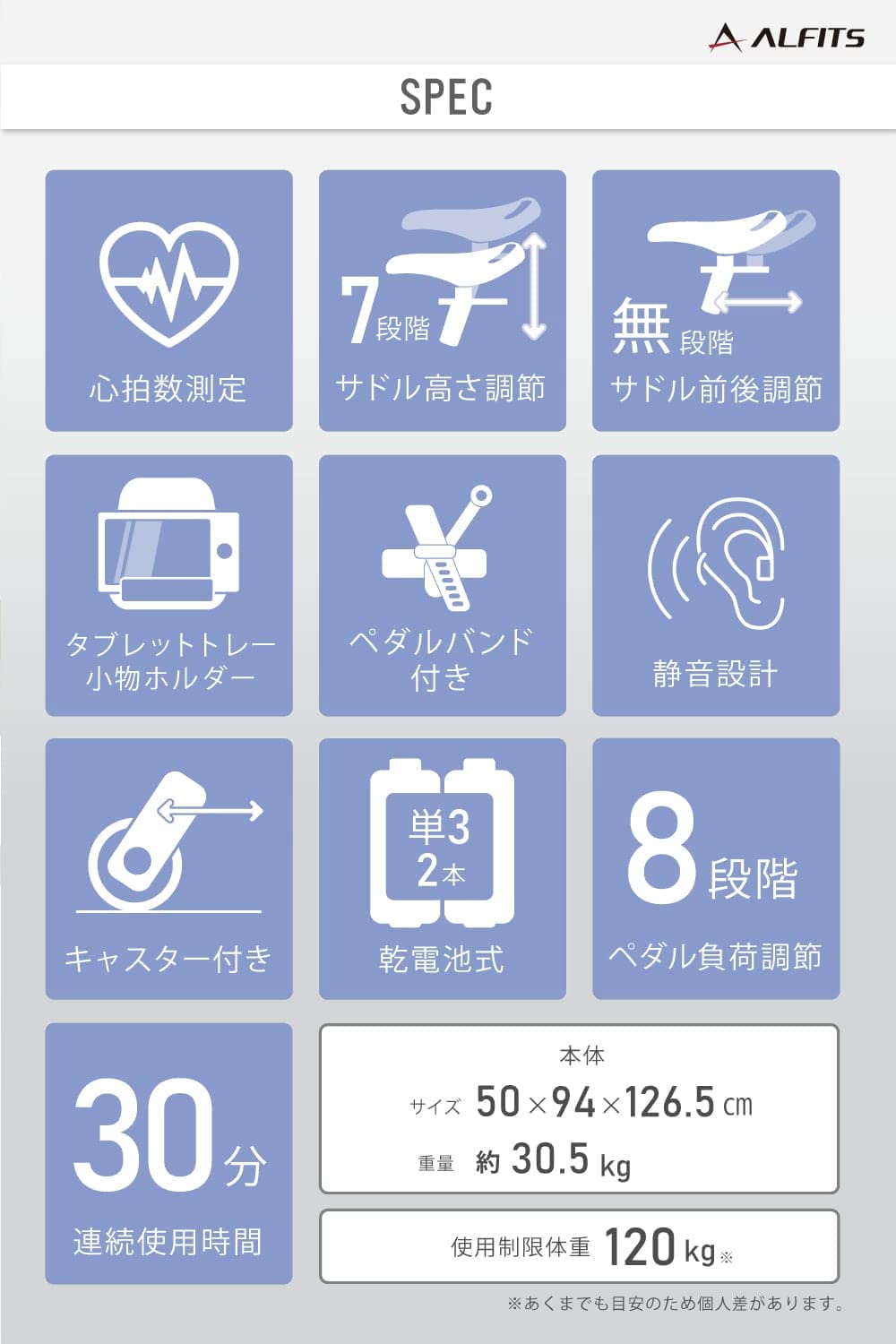 ALFITS

SPEC

心拍数測定

7段階
サドル高さ調節

無段階
サドル前後調節

タブレットトレー
小物ホルダー

ペダルバンド
付き

静音設計

キャスター付き

単3
2本
乾電池式

8段階
ペダル負荷調節

30分
連続使用時間

本体
サイズ 50×94×126.5cm
重量 約30.5kg

使用制限体重 120kg※

※あくまでも目安のため個人差があります。