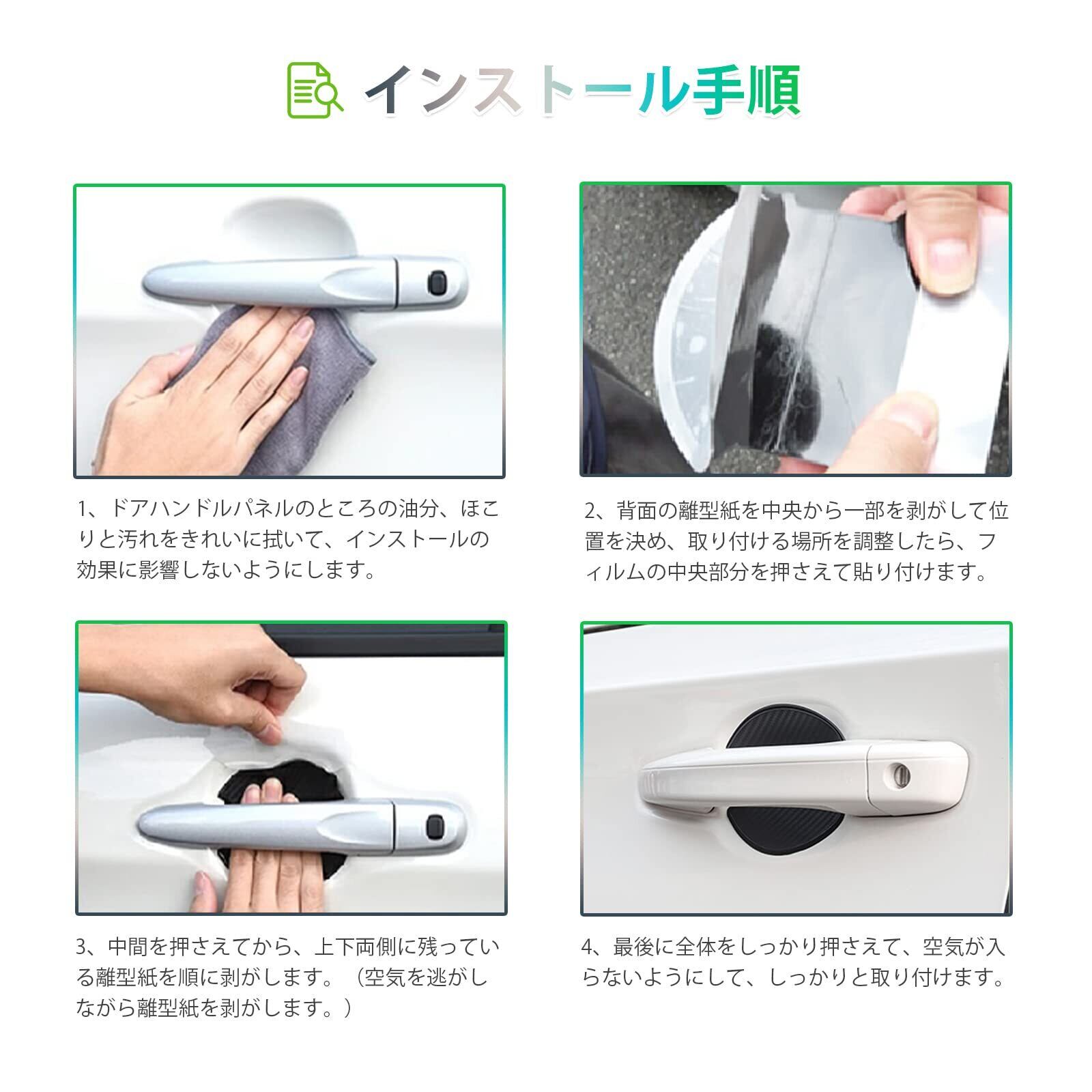 インストール手順

1、ドアハンドルパネルのところの油分、ほこりと汚れをきれいに拭いて、インストールの効果に影響しないようにします。

2、背面の離型紙を中央から一部を剥がして位置を決め、取り付ける場所を調整したら、フィルムの中央部分を押さえて貼り付けます。

3、中間を押さえてから、上下両側に残っている離型紙を順に剥がします。（空気を逃がしながら離型紙を剥がします。）

4、最後に全体をしっかり押さえて、空気が入らないようにして、しっかりと取り付けます。