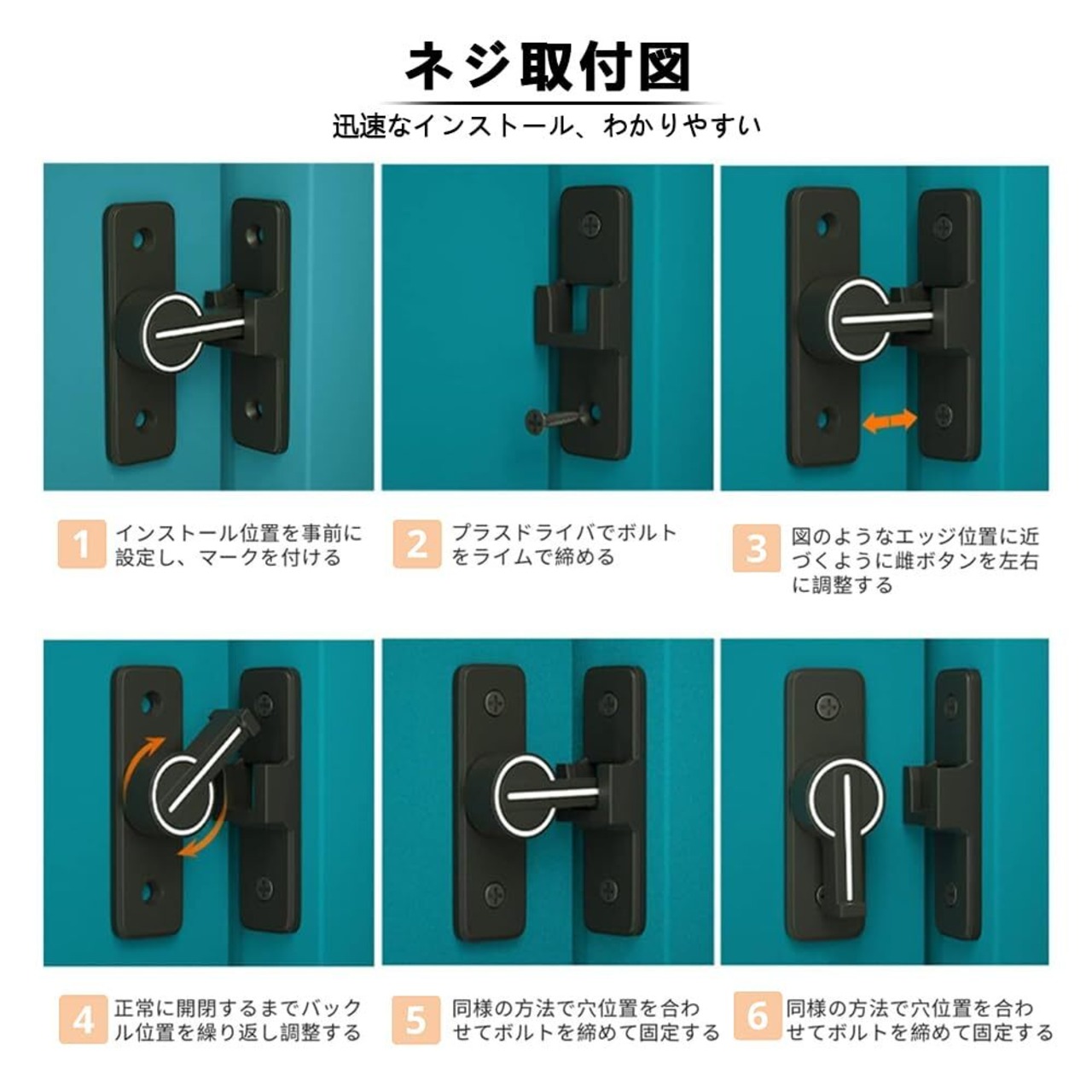 ネジ取付図

迅速なインストール、わかりやすい

1 インストール位置を事前に設定し、マークを付ける

2 プラスドライバでボルトをライムで締める

3 図のようなエッジ位置に近づくように雌ボタンを左右に調整する

4 正常に開閉するまでバックル位置を繰り返し調整する

5 同様の方法で穴位置を合わせてボルトを締めて固定する

6 同様の方法で穴位置を合わせてボルトを締めて固定する