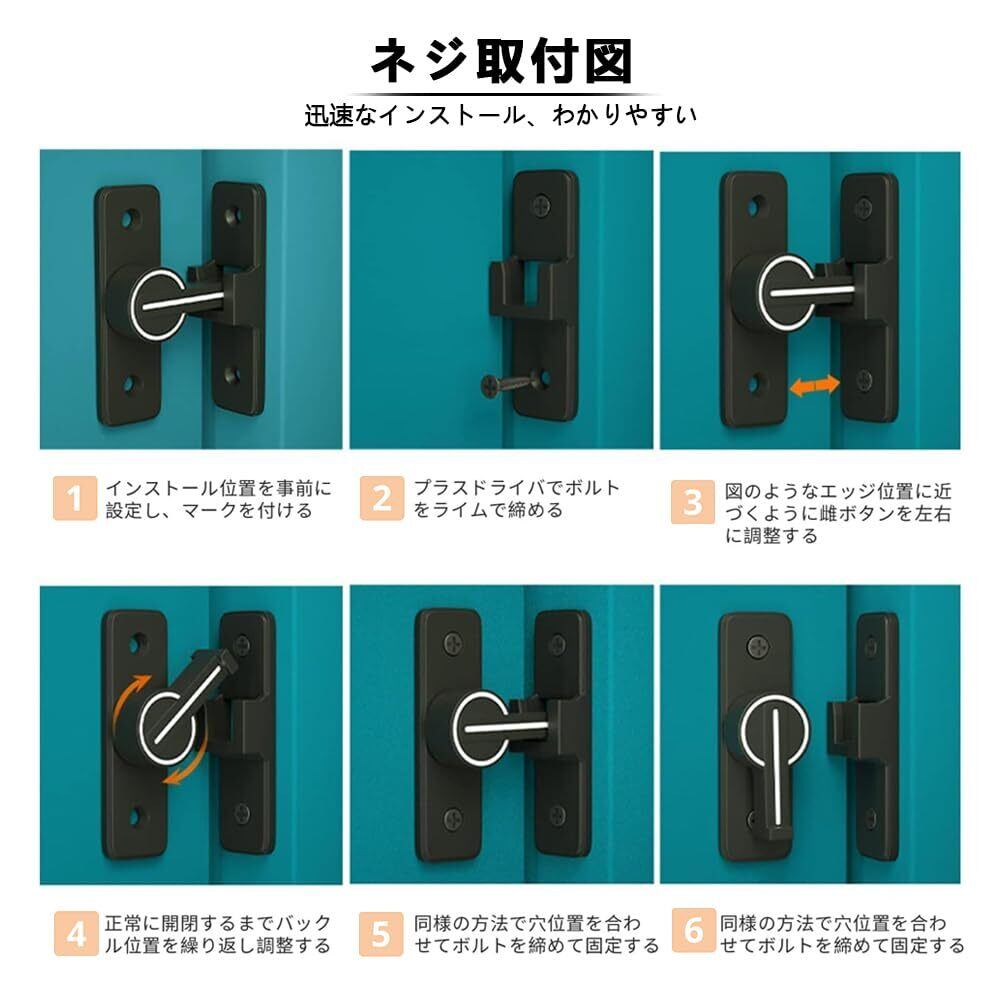 ネジ取付図

迅速なインストール、わかりやすい

1 インストール位置を事前に設定し、マークを付ける

2 プラスドライバでボルトをライムで締める

3 図のようなエッジ位置に近づくように雌ボタンを左右に調整する

4 正常に開閉するまでバックル位置を繰り返し調整する

5 同様の方法で穴位置を合わせてボルトを締めて固定する

6 同様の方法で穴位置を合わせてボルトを締めて固定する