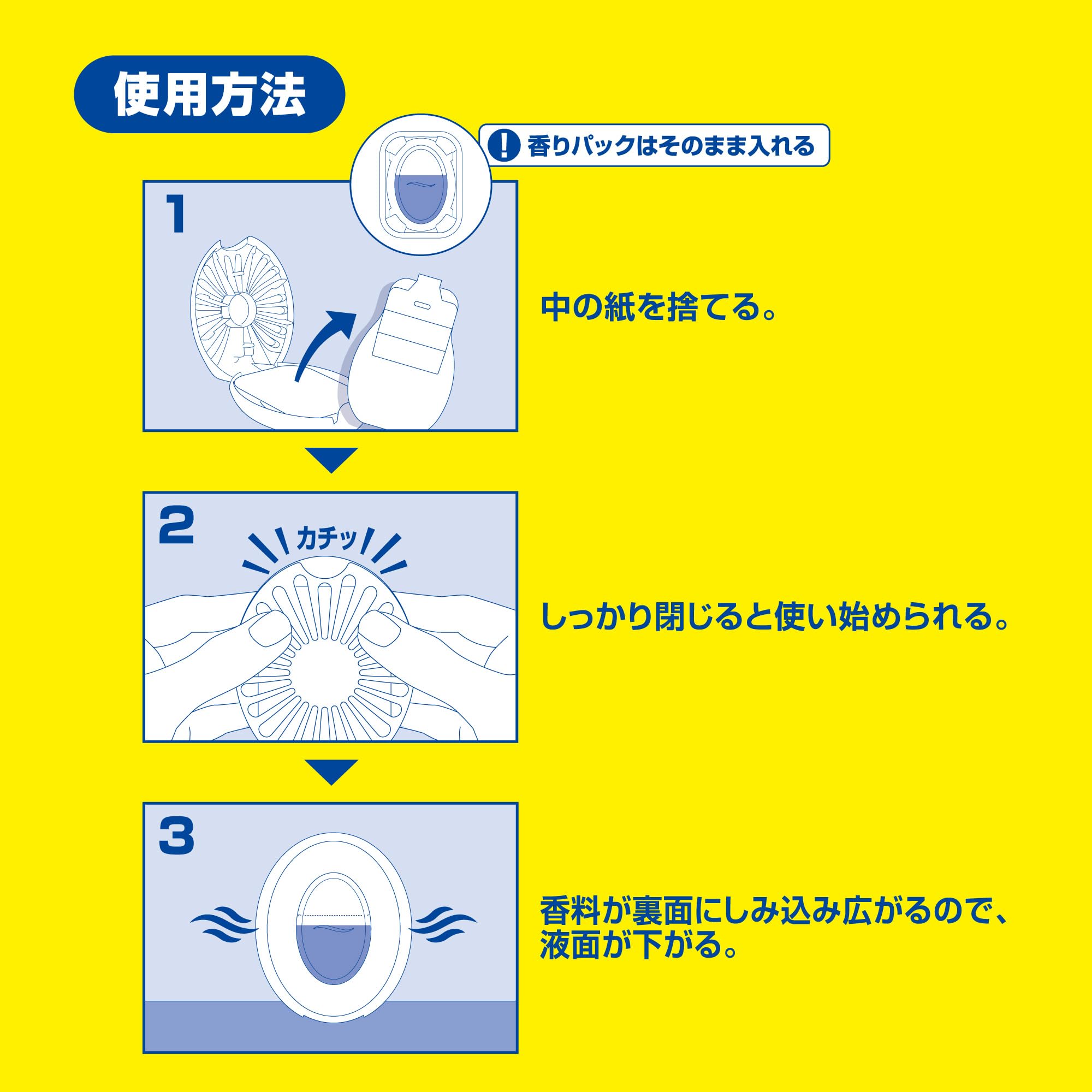 使用方法

! 香りパックはそのまま入れる

1

中の紙を捨てる。

2

カチッ

しっかり閉じると使い始められる。

3

香料が裏面にしみ込み広がるので、液面が下がる。