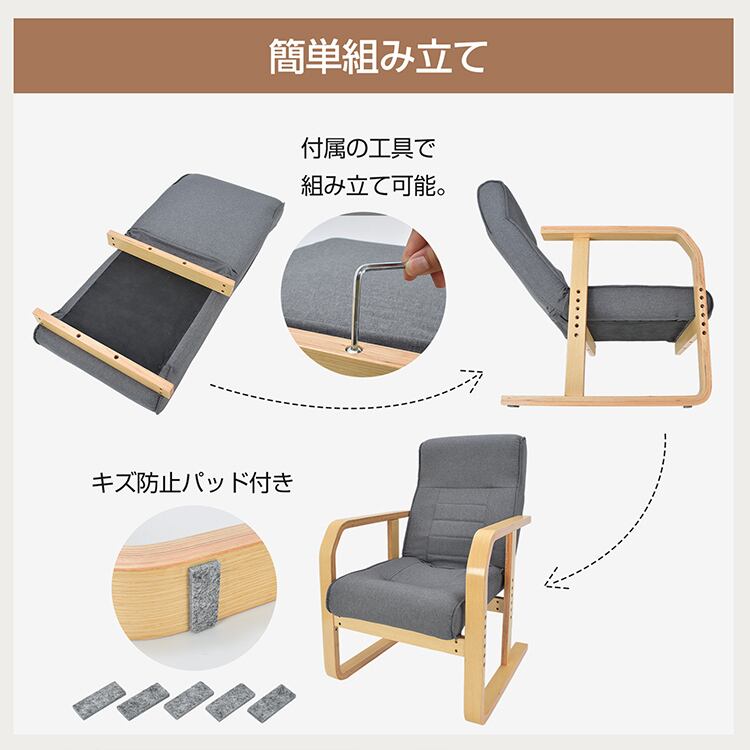 簡単組み立て

付属の工具で
組み立て可能。

キズ防止パッド付き