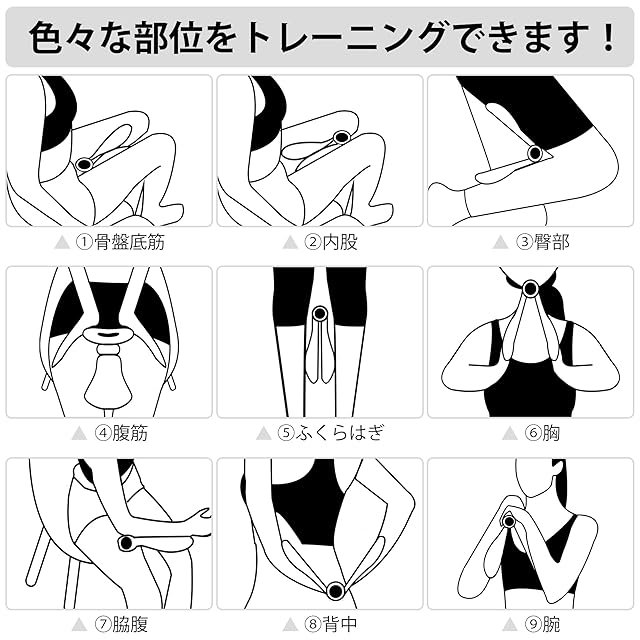 色々な部位をトレーニングできます！

▲ ①骨盤底筋

▲ ②内股

▲ ③臀部

▲ ④腹筋

▲ ⑤ふくらはぎ

▲ ⑥胸

▲ ⑦脇腹

▲ ⑧背中

▲ ⑨腕