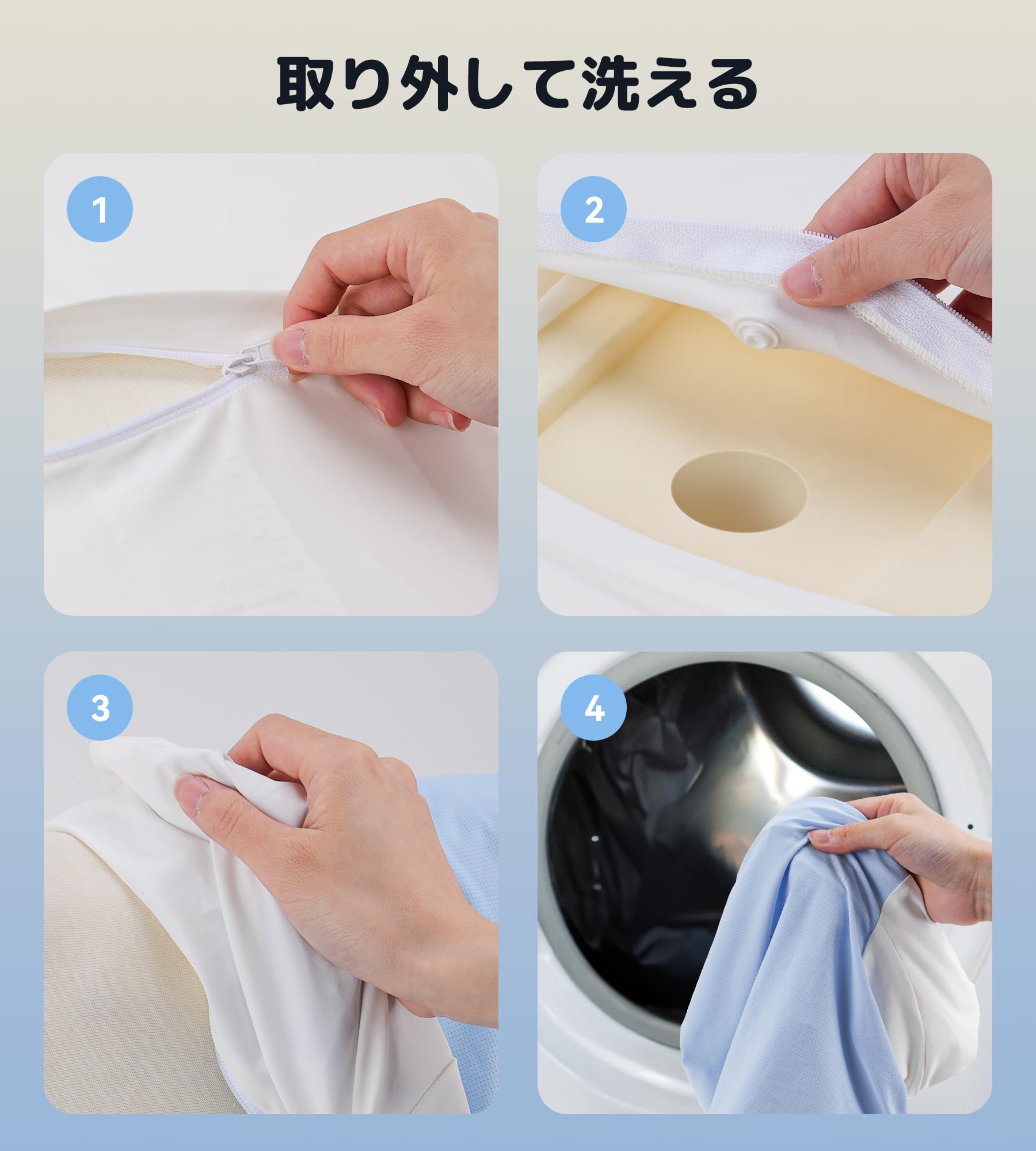 取り外して洗える

1

2

3

4