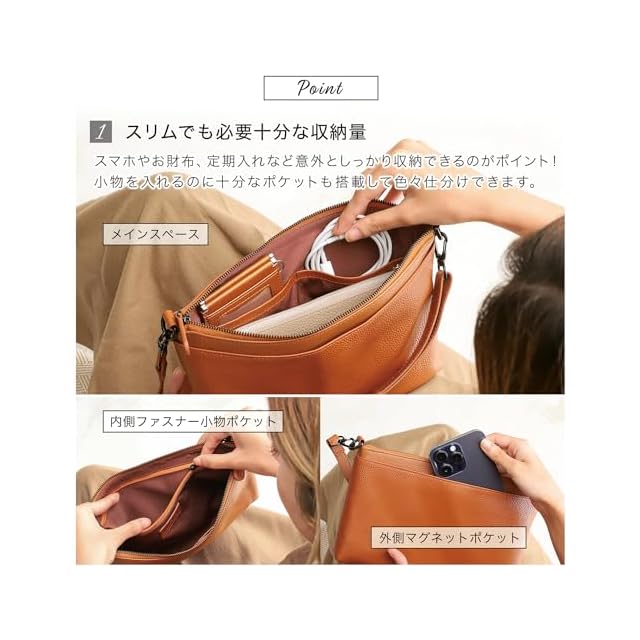 Point

1 スリムでも必要十分な収納量

スマホやお財布、定期入れなど意外としっかり収納できるのがポイント！小物を入れるのに十分なポケットも搭載して色々仕分けできます。

メインスペース

内側ファスナー小物ポケット

外側マグネットポケット