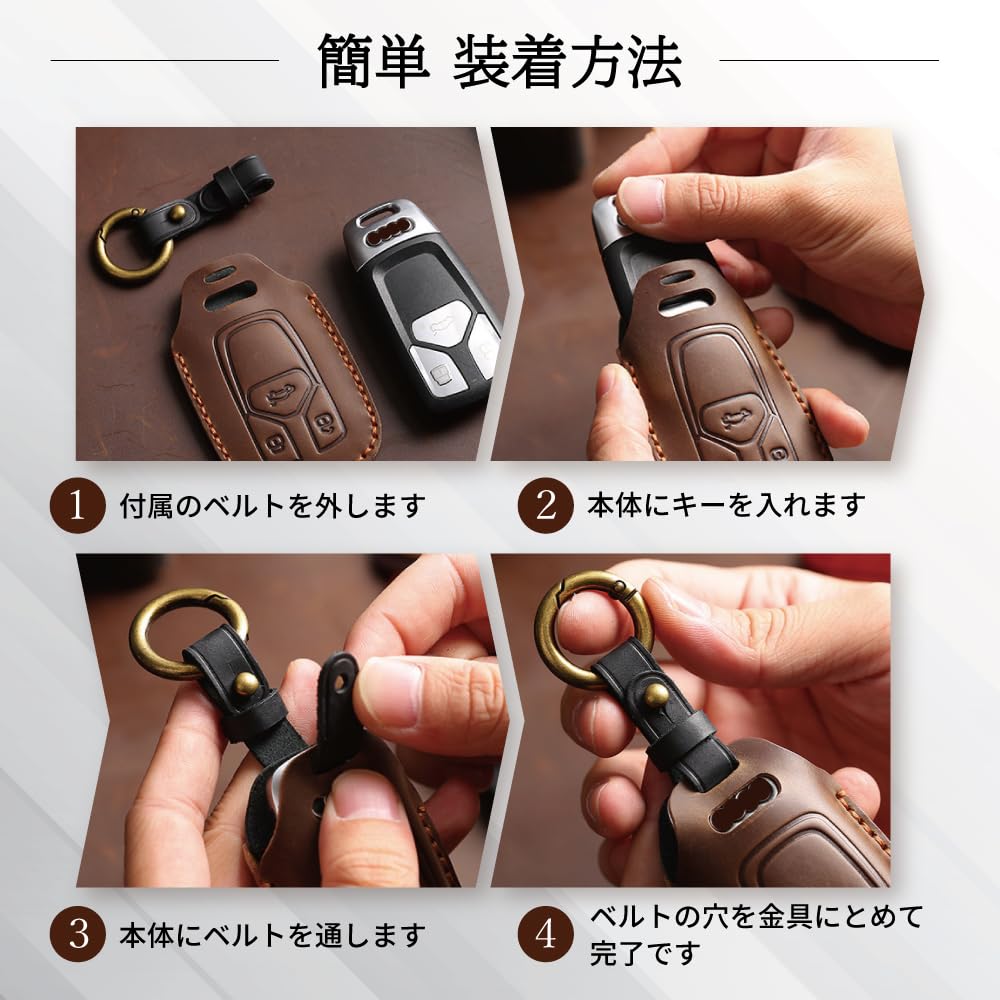 簡単 装着方法

1 付属のベルトを外します

2 本体にキーを入れます

3 本体にベルトを通します

4 ベルトの穴を金具にとめて完了です