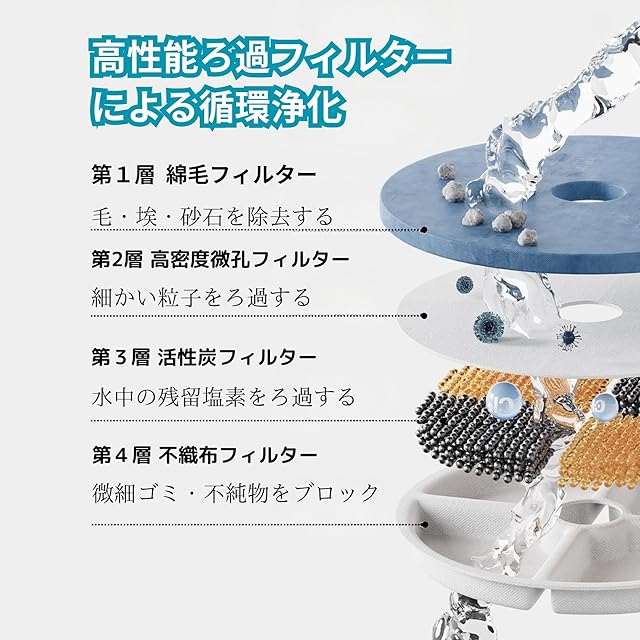 高性能ろ過フィルターによる循環浄化

第１層 綿毛フィルター

毛・埃・砂石を除去する

第2層 高密度微孔フィルター

細かい粒子をろ過する

第３層 活性炭フィルター

水中の残留塩素をろ過する

第４層 不織布フィルター

微細ゴミ・不純物をブロック