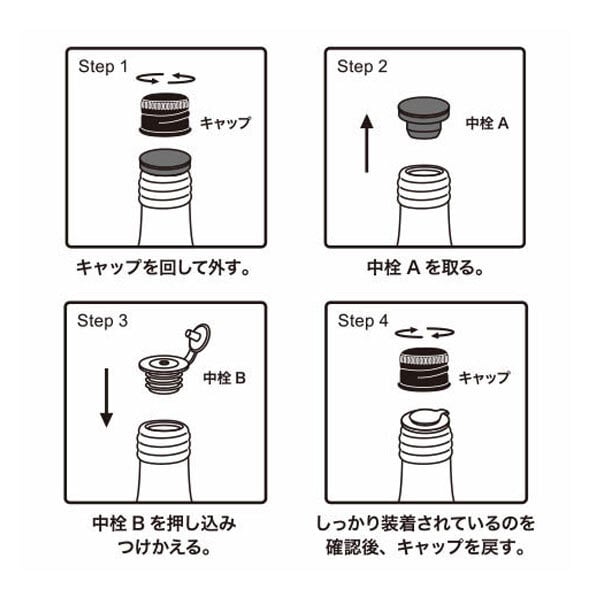 Step 1

キャップ

キャップを回して外す。

Step 2

中栓 A

中栓 A を取る。

Step 3

中栓 B

中栓 B を押し込み
つけかえる。

Step 4

キャップ

しっかり装着されているのを
確認後、キャップを戻す。