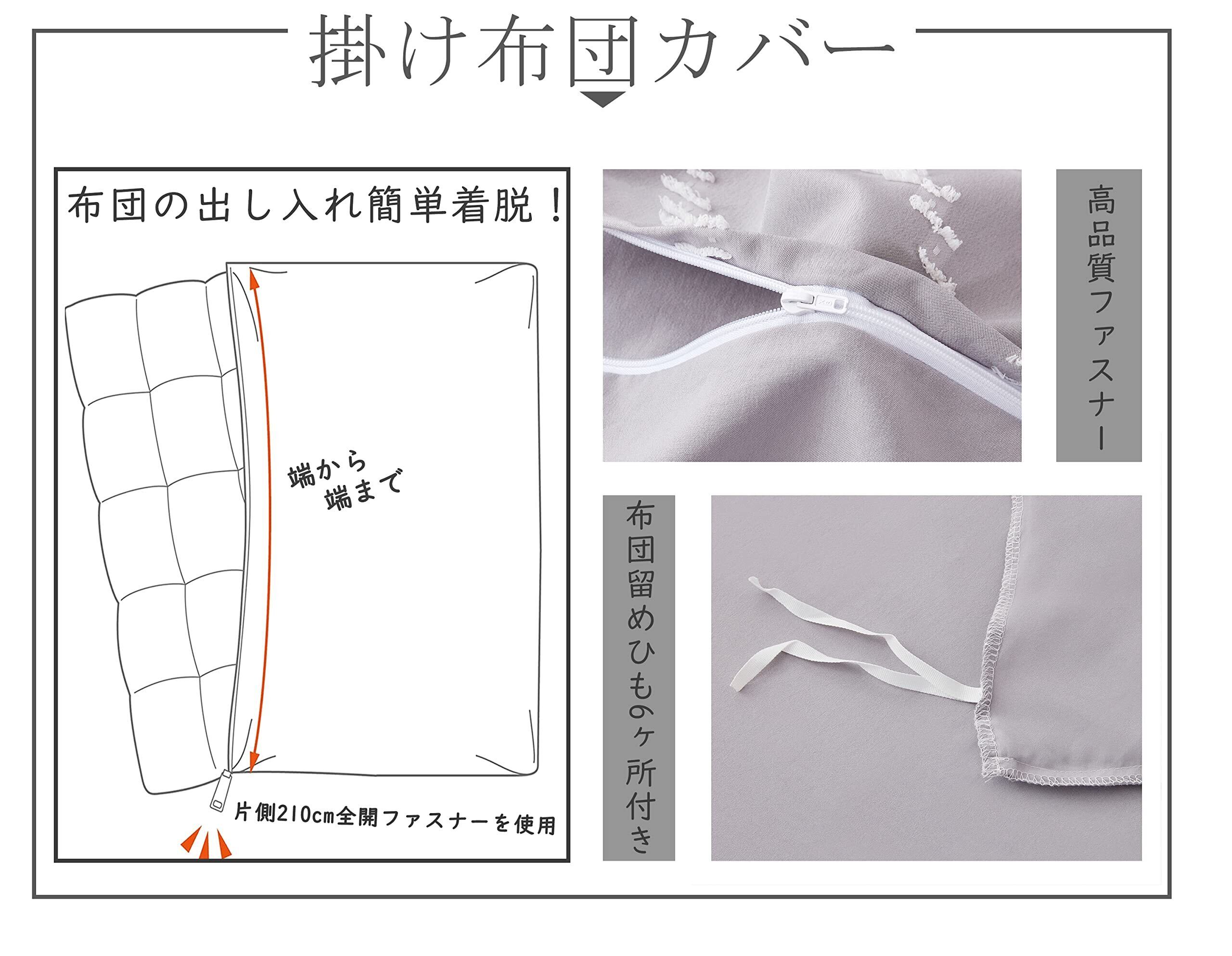 掛け布団カバー

布団の出し入れ簡単着脱！

端から端まで

片側210cm全開ファスナーを使用

高品質ファスナー

布団留めひも6ヶ所付き