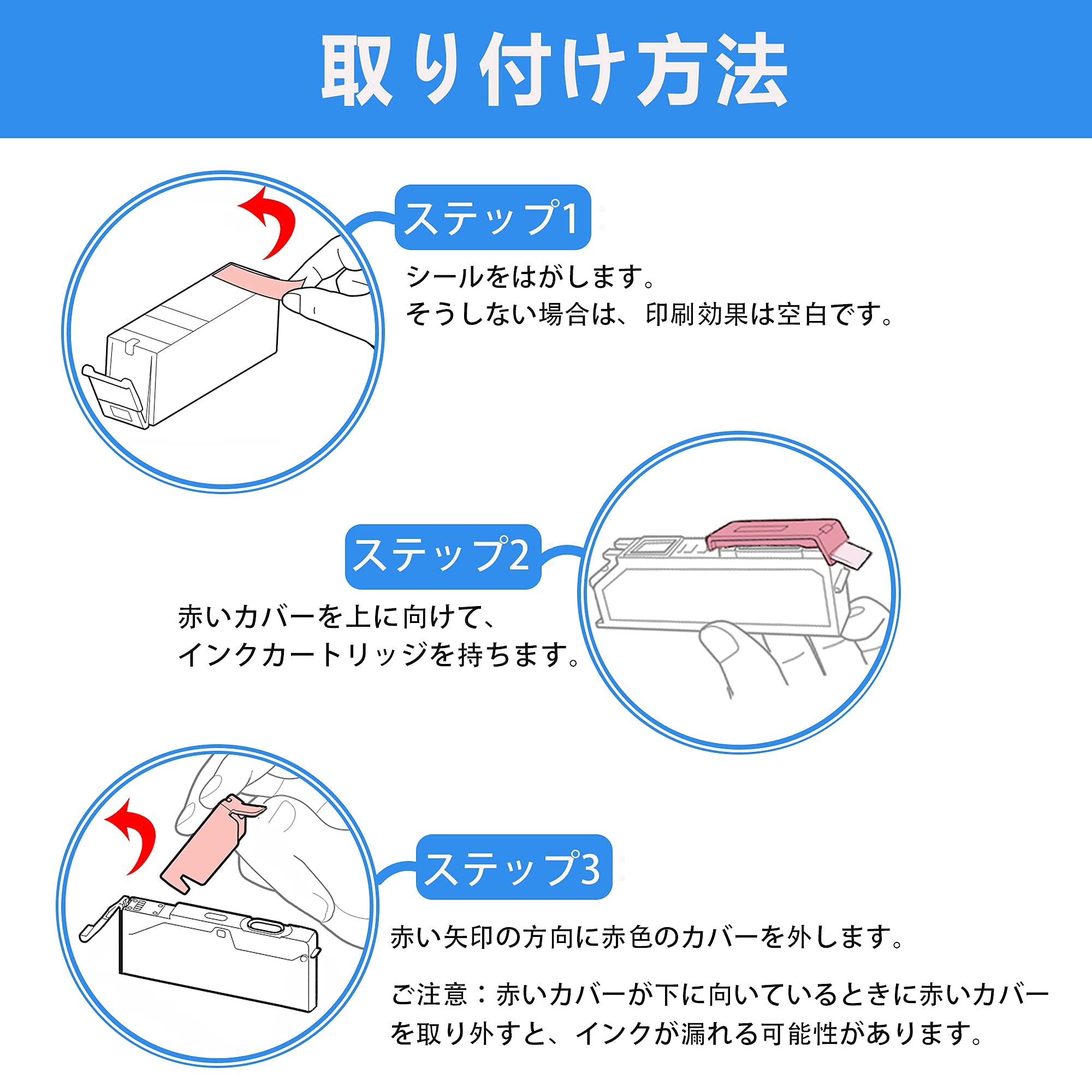 取り付け方法

ステップ1

シールをはがします。
そうしない場合は、印刷効果は空白です。

ステップ2

赤いカバーを上に向けて、
インクカートリッジを持ちます。

ステップ3

赤い矢印の方向に赤色のカバーを外します。

ご注意：赤いカバーが下に向いているときに赤いカバーを取り外すと、インクが漏れる可能性があります。