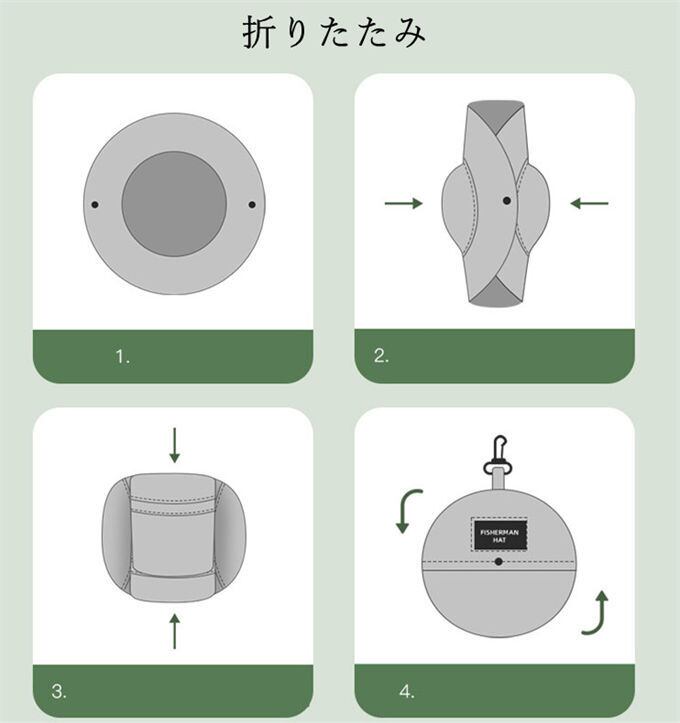 折りたたみ

1.

2.

3.

FISHERMAN HAT

4.