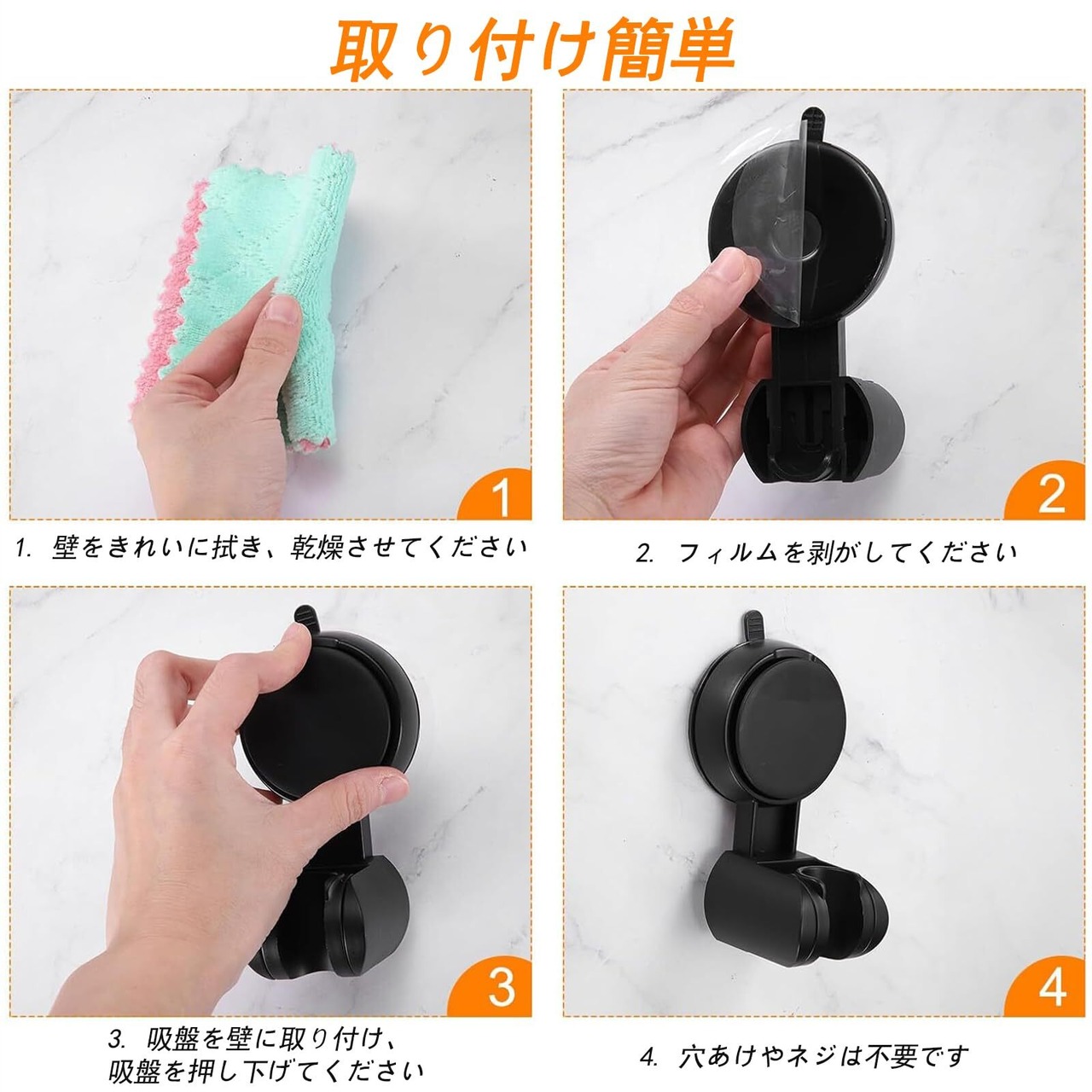 取り付け簡単

1

1. 壁をきれいに拭き、乾燥させてください

2

2. フィルムを剥がしてください

3

3. 吸盤を壁に取り付け、吸盤を押し下げてください

4

4. 穴あけやネジは不要です