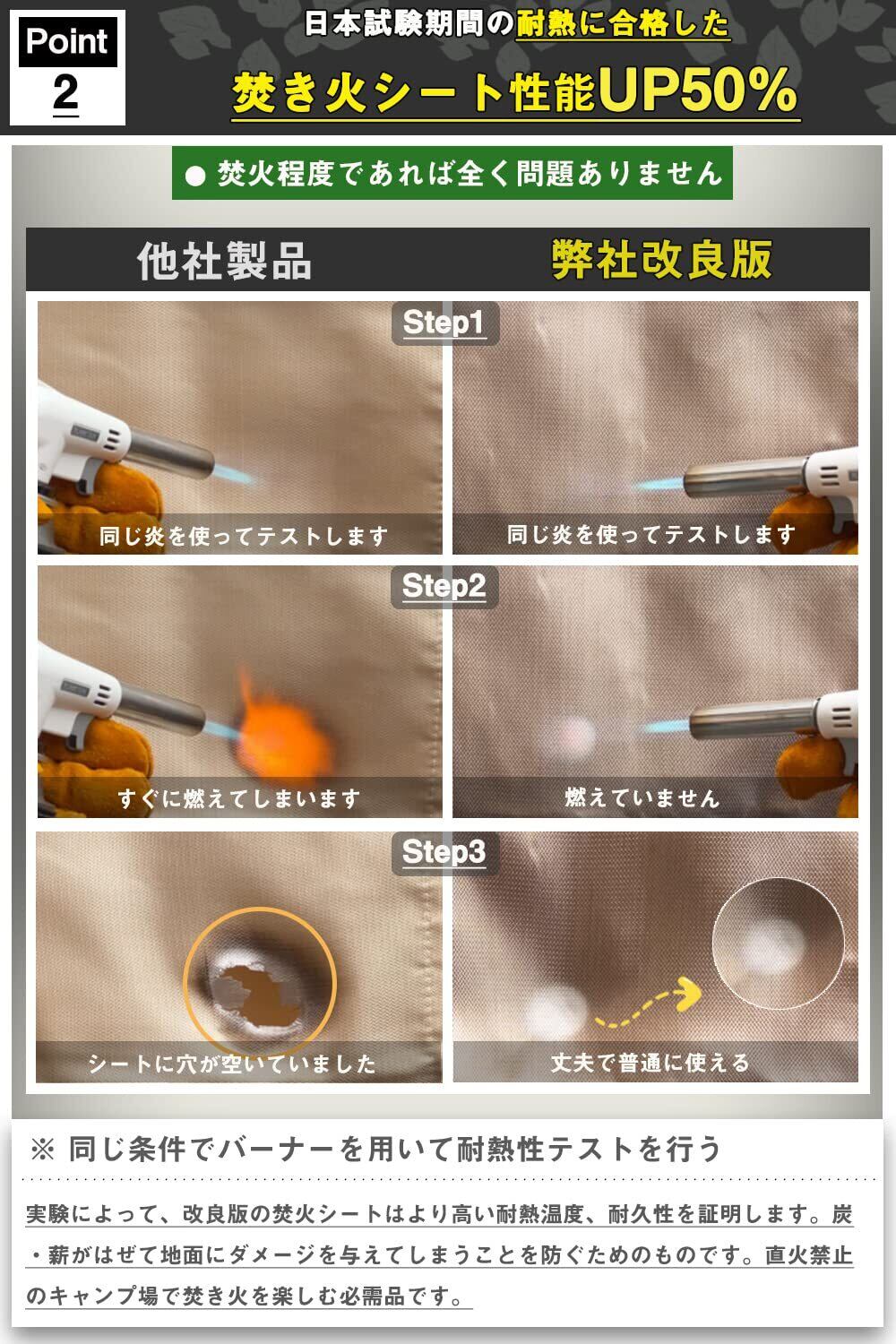 Point
2

日本試験期間の耐熱に合格した
焚き火シート性能UP50%

● 焚火程度であれば全く問題ありません

他社製品
弊社改良版

Step1
同じ炎を使ってテストします
同じ炎を使ってテストします

Step2
すぐに燃えてしまいます
燃えていません

Step3
シートに穴が空いていました
丈夫で普通に使える

※ 同じ条件でバーナーを用いて耐熱性テストを行う

実験によって、改良版の焚火シートはより高い耐熱温度、耐久性を証明します。炭・薪がはぜて地面にダメージを与えてしまうことを防ぐためのものです。直火禁止のキャンプ場で焚き火を楽しむ必需品です。