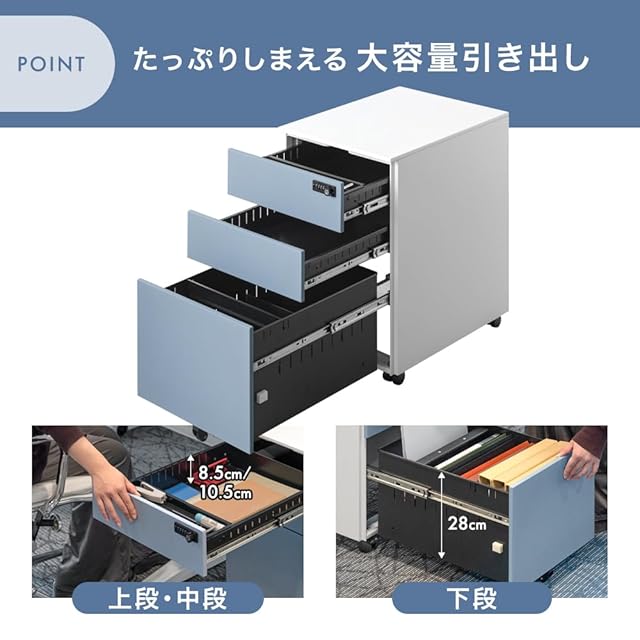 POINT たっぷりしまえる 大容量引き出し

8.5cm/ 10.5cm

28cm

上段・中段

下段