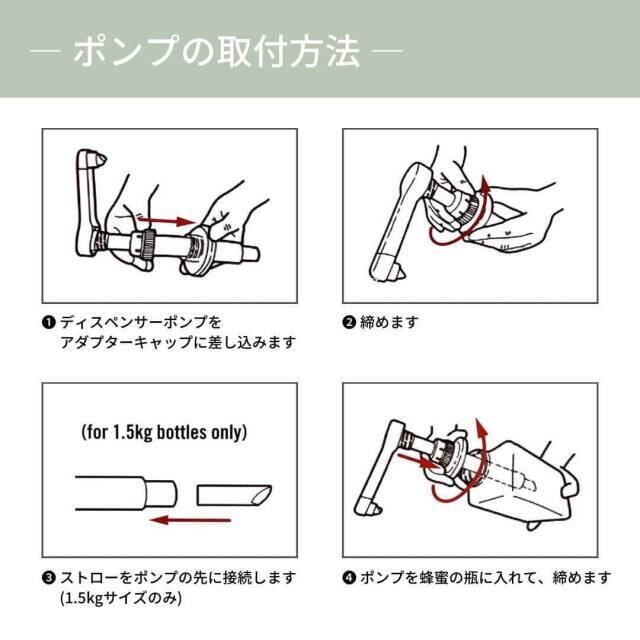 — ポンプの取付方法 —

❶ ディスペンサーポンプを
アダプターキャップに差し込みます

❷ 締めます

(for 1.5kg bottles only)

❸ ストローをポンプの先に接続します
(1.5kgサイズのみ)

❹ ポンプを蜂蜜の瓶に入れて、締めます