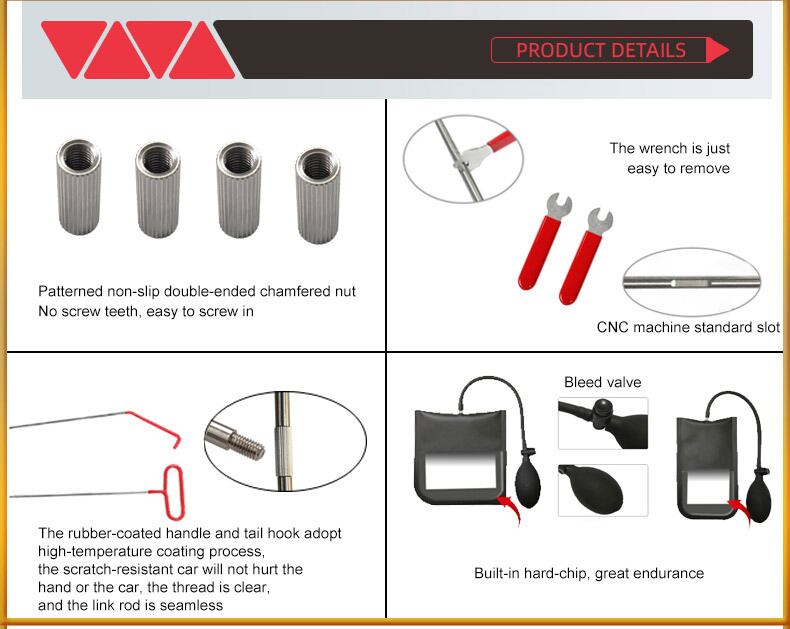 PRODUCT DETAILS

Patterned non-slip double-ended chamfered nut
No screw teeth, easy to screw in

The wrench is just easy to remove

CNC machine standard slot

The rubber-coated handle and tail hook adopt high-temperature coating process, the scratch-resistant car will not hurt the hand or the car, the thread is clear, and the link rod is seamless

Bleed valve

Built-in hard-chip, great endurance