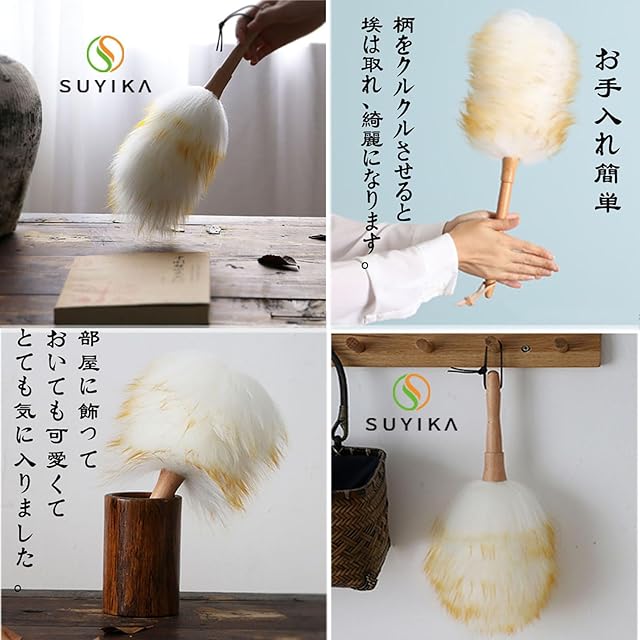 SUYIKA

お手入れ簡単

柄をクルクルさせると埃は取れ、綺麗になります。

部屋に飾っておいても可愛くてとても気に入りました。

SUYIKA