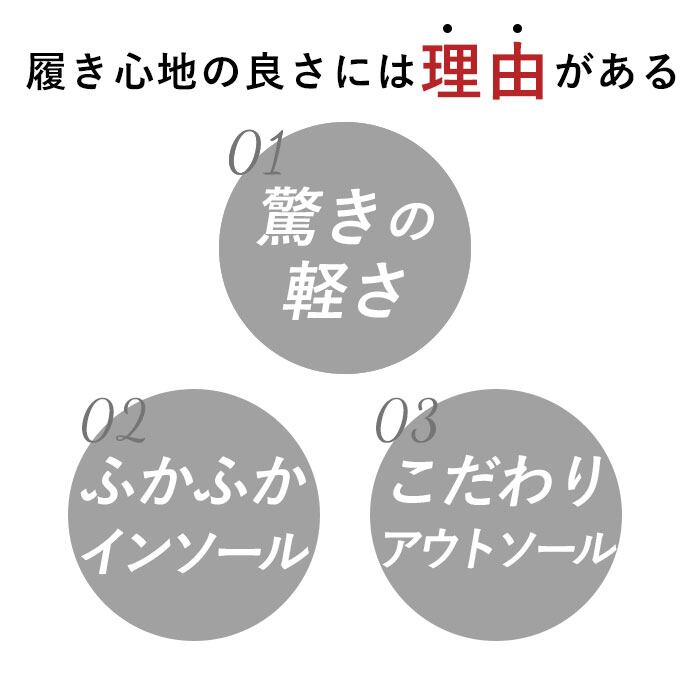 履き心地の良さには理由がある

01
驚きの
軽さ

02
ふかふか
インソール

03
こだわり
アウトソール