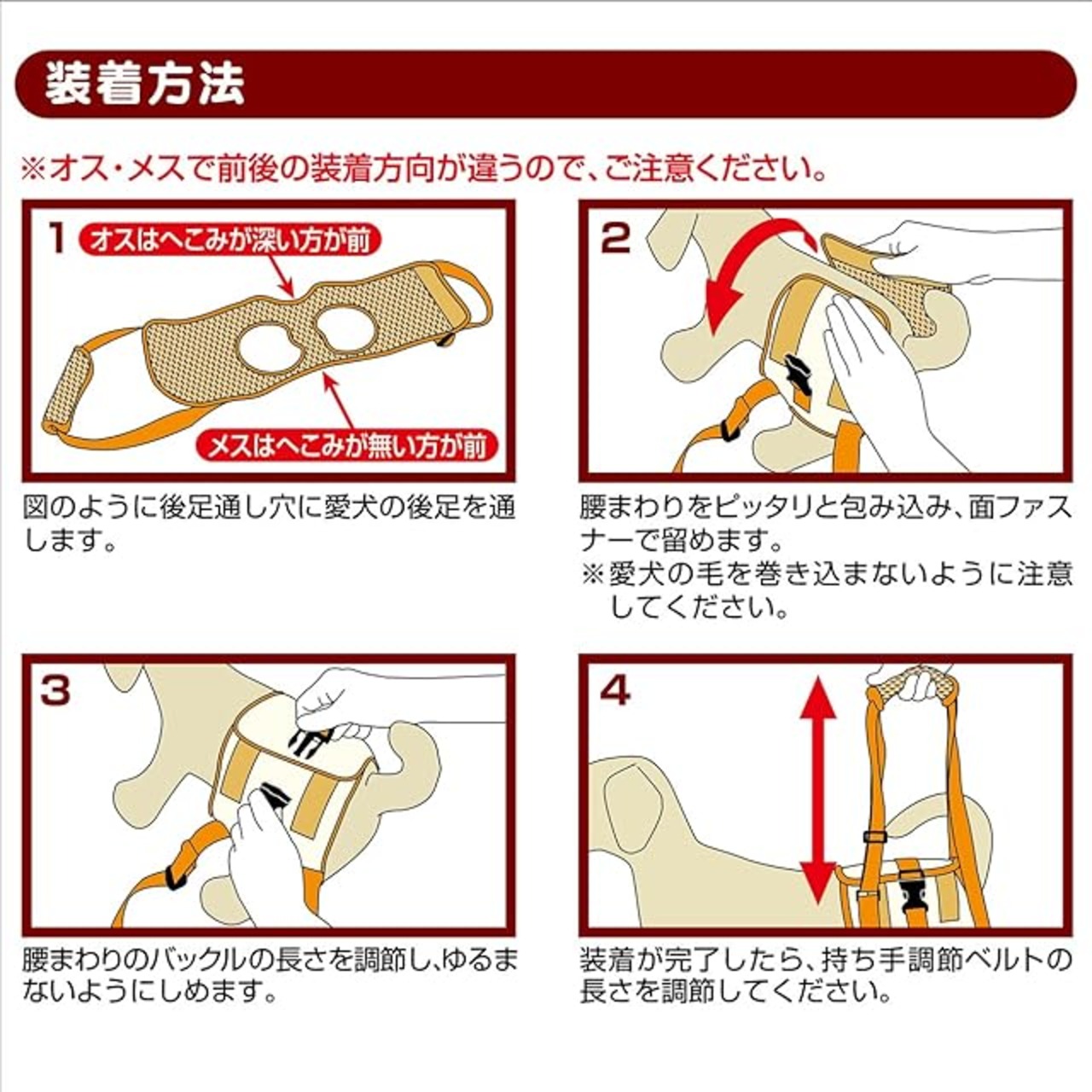 装着方法

※オス・メスで前後の装着方向が違うので、ご注意ください。

1
オスはへこみが深い方が前
メスはへこみが無い方が前

図のように後足通し穴に愛犬の後足を通します。

2

腰まわりをピッタリと包み込み、面ファスナーで留めます。
※愛犬の毛を巻き込まないように注意してください。

3

腰まわりのバックルの長さを調節し､ゆるまないようにしめます。

4

装着が完了したら、持ち手調節ベルトの長さを調節してください。