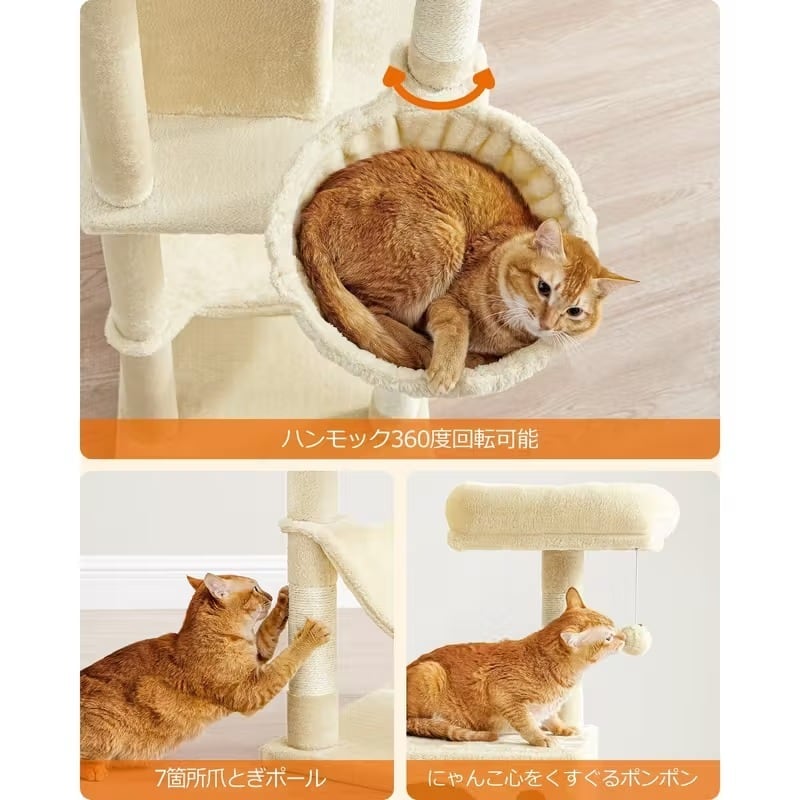 ハンモック360度回転可能

7箇所爪とぎポール

にゃんこ心をくすぐるポンポン