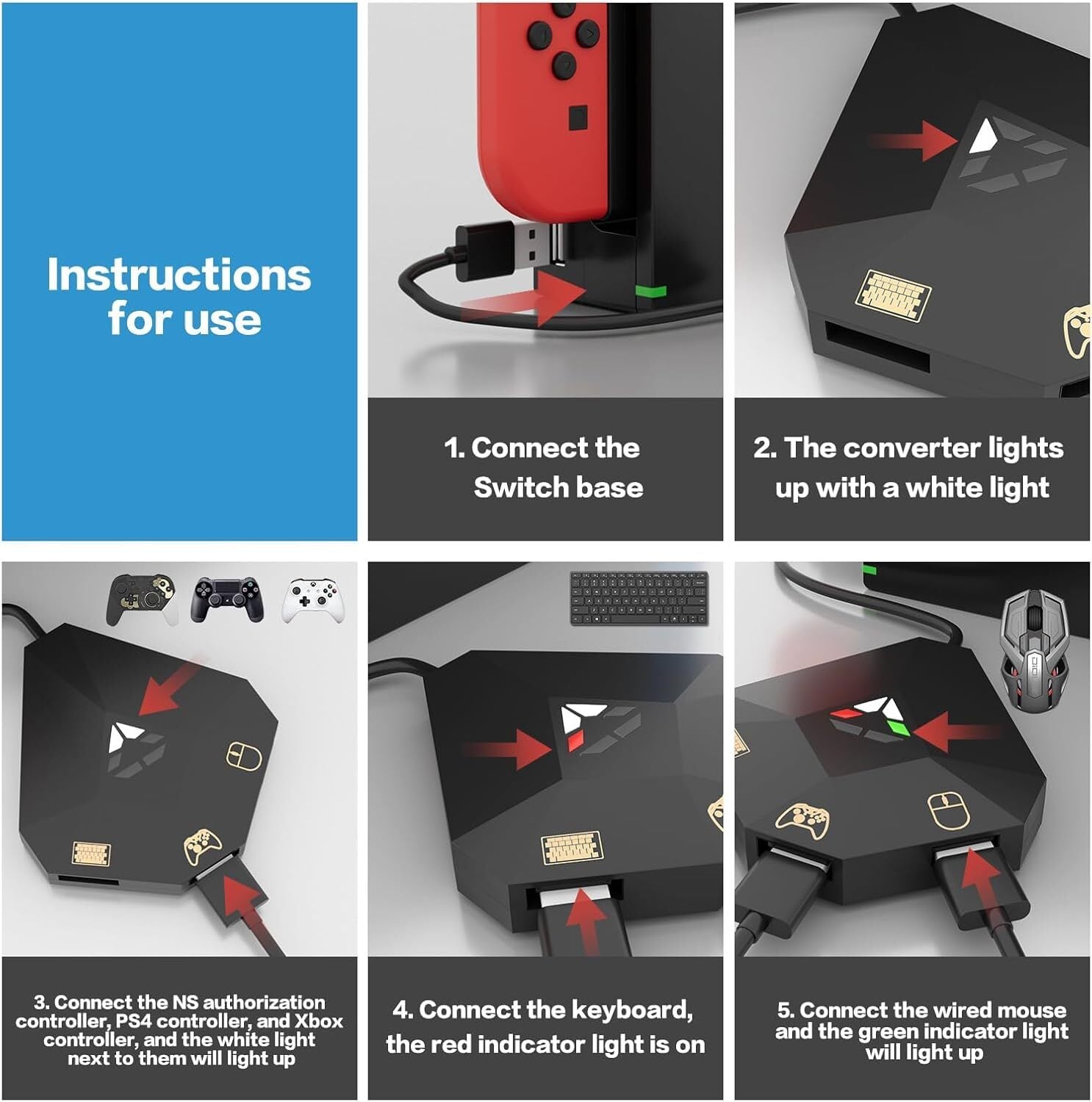 Instructions for use

1. Connect the Switch base

2. The converter lights up with a white light

3. Connect the NS authorization controller, PS4 controller, and Xbox controller, and the white light next to them will light up

4. Connect the keyboard, the red indicator light is on

5. Connect the wired mouse and the green indicator light will light up