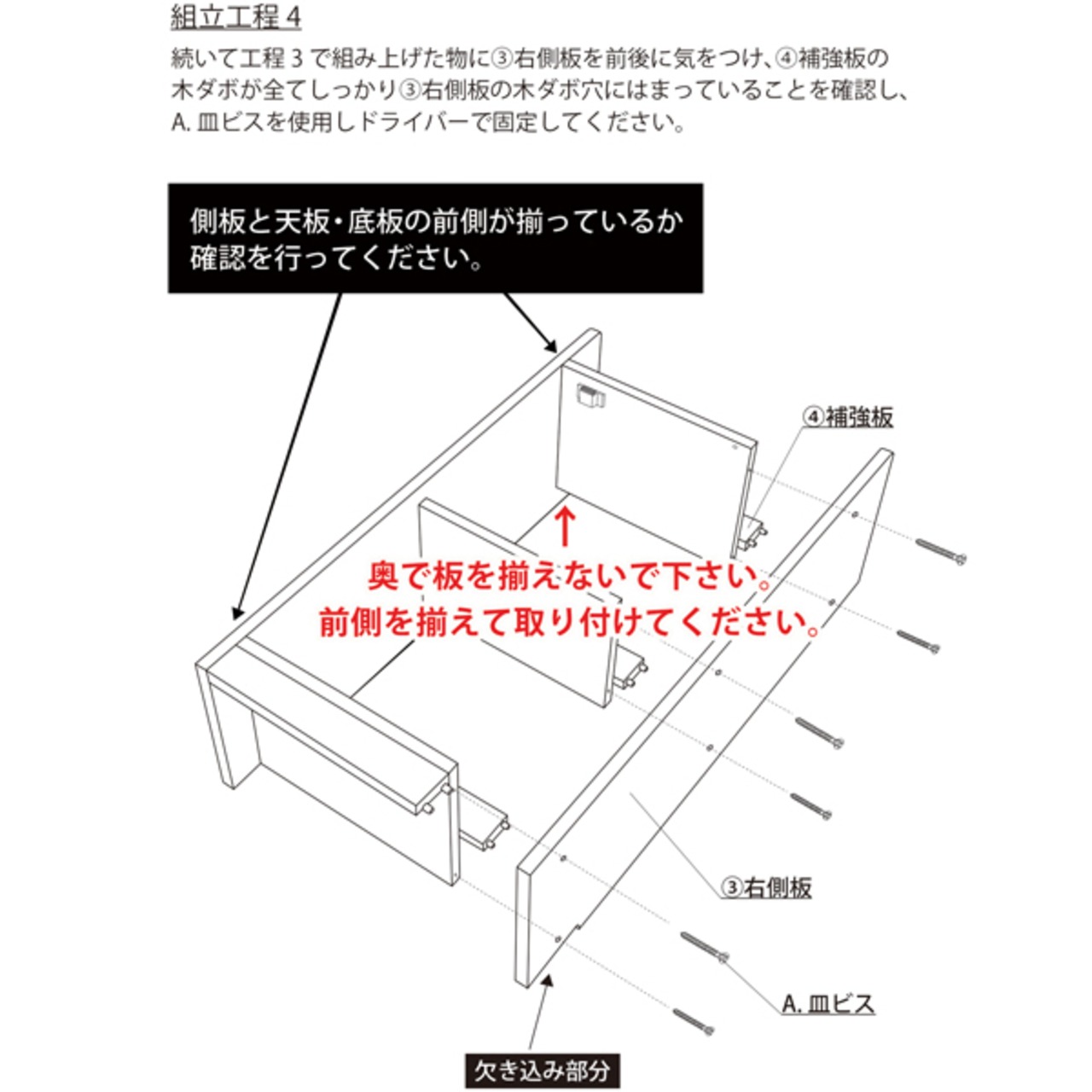 組立工程 4

続いて工程 3 で組み上げた物に③右側板を前後に気をつけ、④補強板の木ダボが全てしっかり③右側板の木ダボ穴にはまっていることを確認し、A. 皿ビスを使用しドライバーで固定してください。

側板と天板・底板の前側が揃っているか確認を行ってください。

④補強板

奥で板を揃えないで下さい。
前側を揃えて取り付けてください。

③右側板

A. 皿ビス

欠き込み部分