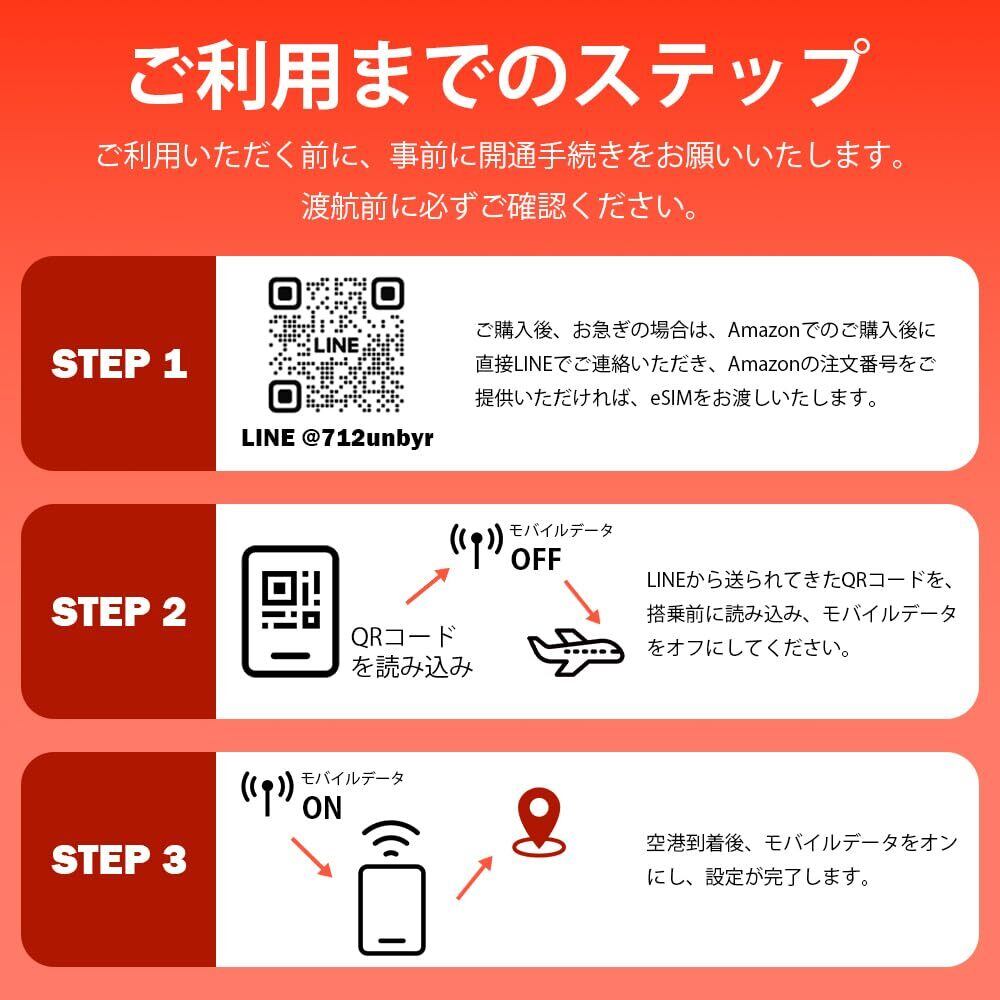 ご利用までのステップ

ご利用いただく前に、事前に開通手続きをお願いいたします。
渡航前に必ずご確認ください。

STEP 1

LINE

LINE @712unbyr

ご購入後、お急ぎの場合は、Amazonでのご購入後に直接LINEでご連絡いただき、Amazonの注文番号をご提供いただければ、eSIMをお渡しいたします。

STEP 2

QRコードを読み込み

モバイルデータ
OFF

LINEから送られてきたQRコードを、搭乗前に読み込み、モバイルデータをオフにしてください。

STEP 3

モバイルデータ
ON

空港到着後、モバイルデータをオンにし、設定が完了します。