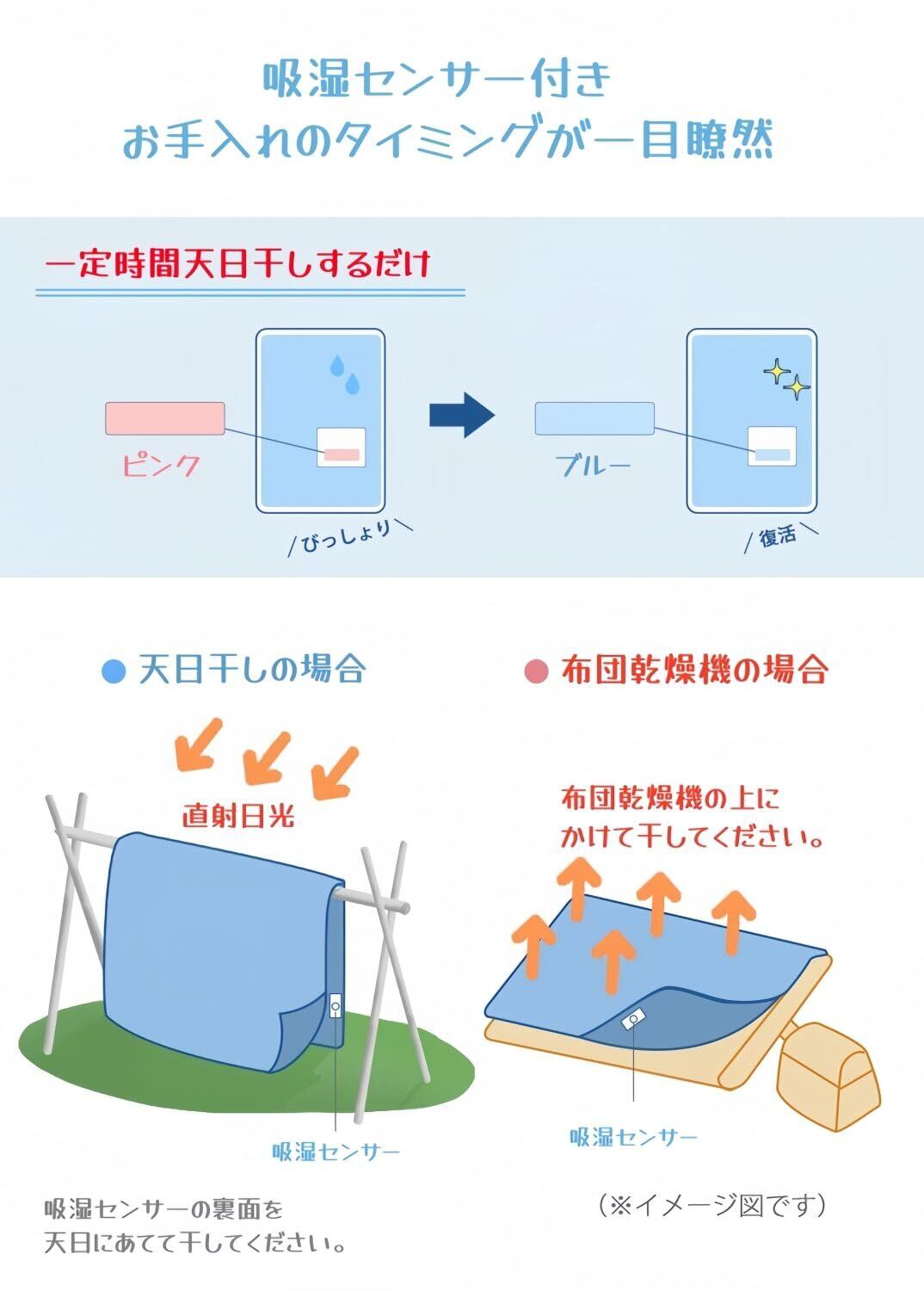 吸湿センサー付き
お手入れのタイミングが一目瞭然

一定時間天日干しするだけ

ピンク

/びっしょり\

ブルー

/復活\

● 天日干しの場合

直射日光

吸湿センサー

吸湿センサーの裏面を
天日にあてて干してください。

● 布団乾燥機の場合

布団乾燥機の上に
かけて干してください。

吸湿センサー

（※イメージ図です）