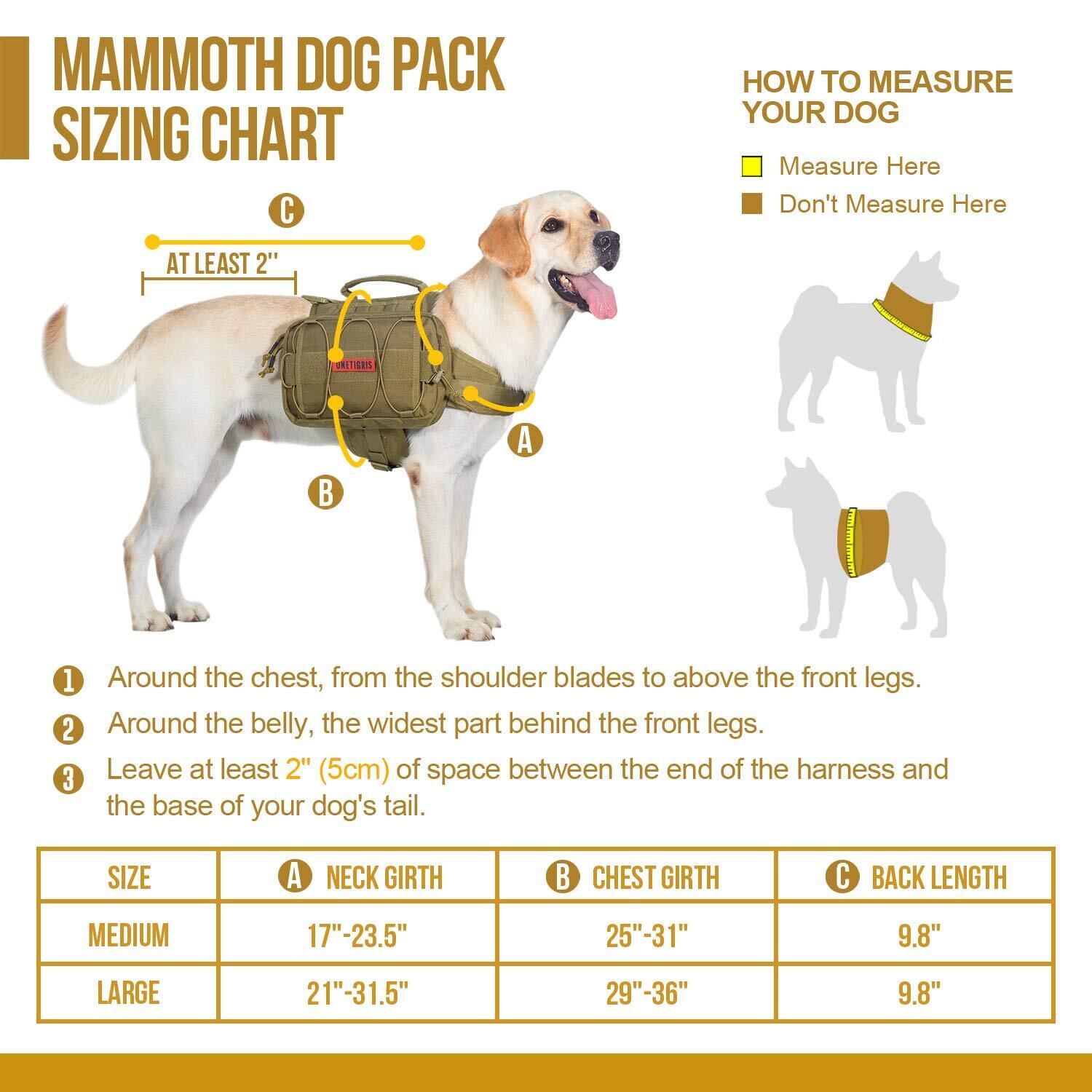 MAMMOTH DOG PACK SIZING CHART

HOW TO MEASURE YOUR DOG

Measure Here

Don't Measure Here

C

AT LEAST 2"

ONETIGRIS

A

B

1 Around the chest, from the shoulder blades to above the front legs.

2 Around the belly, the widest part behind the front legs.

3 Leave at least 2" (5cm) of space between the end of the harness and the base of your dog's tail.

| SIZE | A NECK GIRTH | B CHEST GIRTH | C BACK LENGTH |
|---|---|---|---|
| MEDIUM | 17"-23.5" | 25"-31" | 9.8" |
| LARGE | 21"-31.5" | 29"-36" | 9.8" |