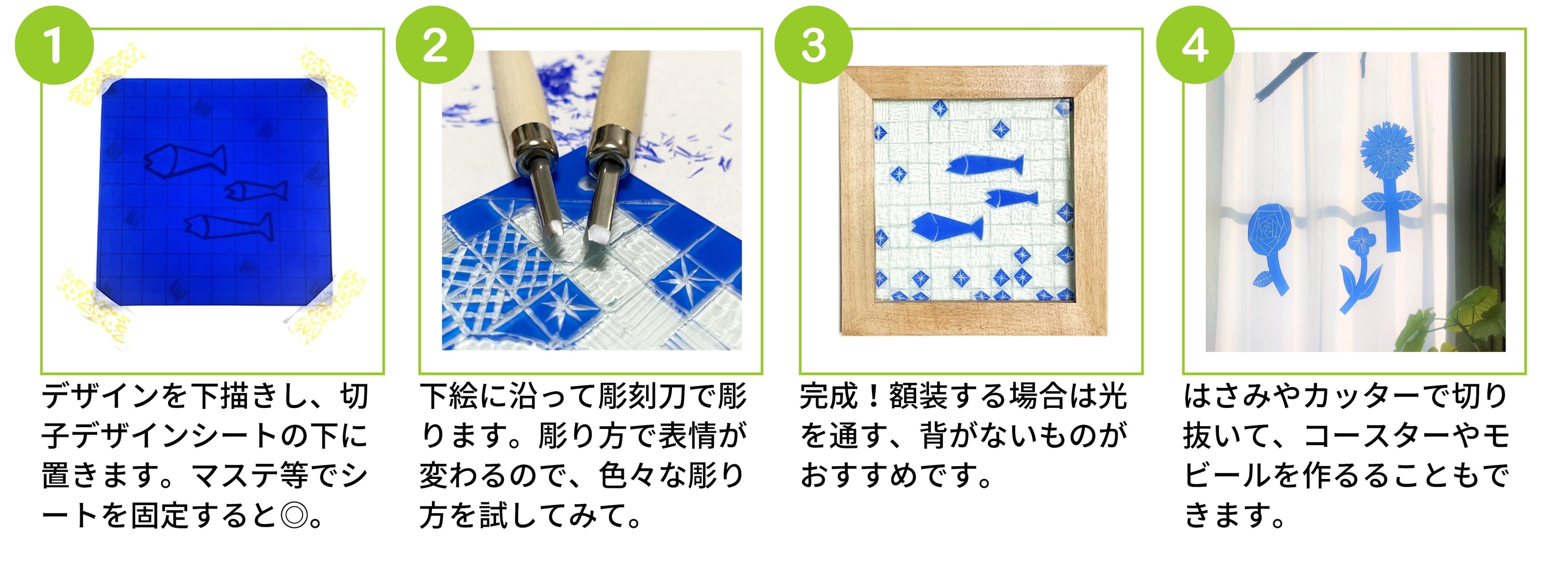 1

デザインを下描きし、切子デザインシートの下に置きます。マステ等でシートを固定すると◎。

2

下絵に沿って彫刻刀で彫ります。彫り方で表情が変わるので、色々な彫り方を試してみて。

3

完成！額装する場合は光を通す、背がないものがおすすめです。

4

はさみやカッターで切り抜いて、コースターやモビールを作ることもできます。