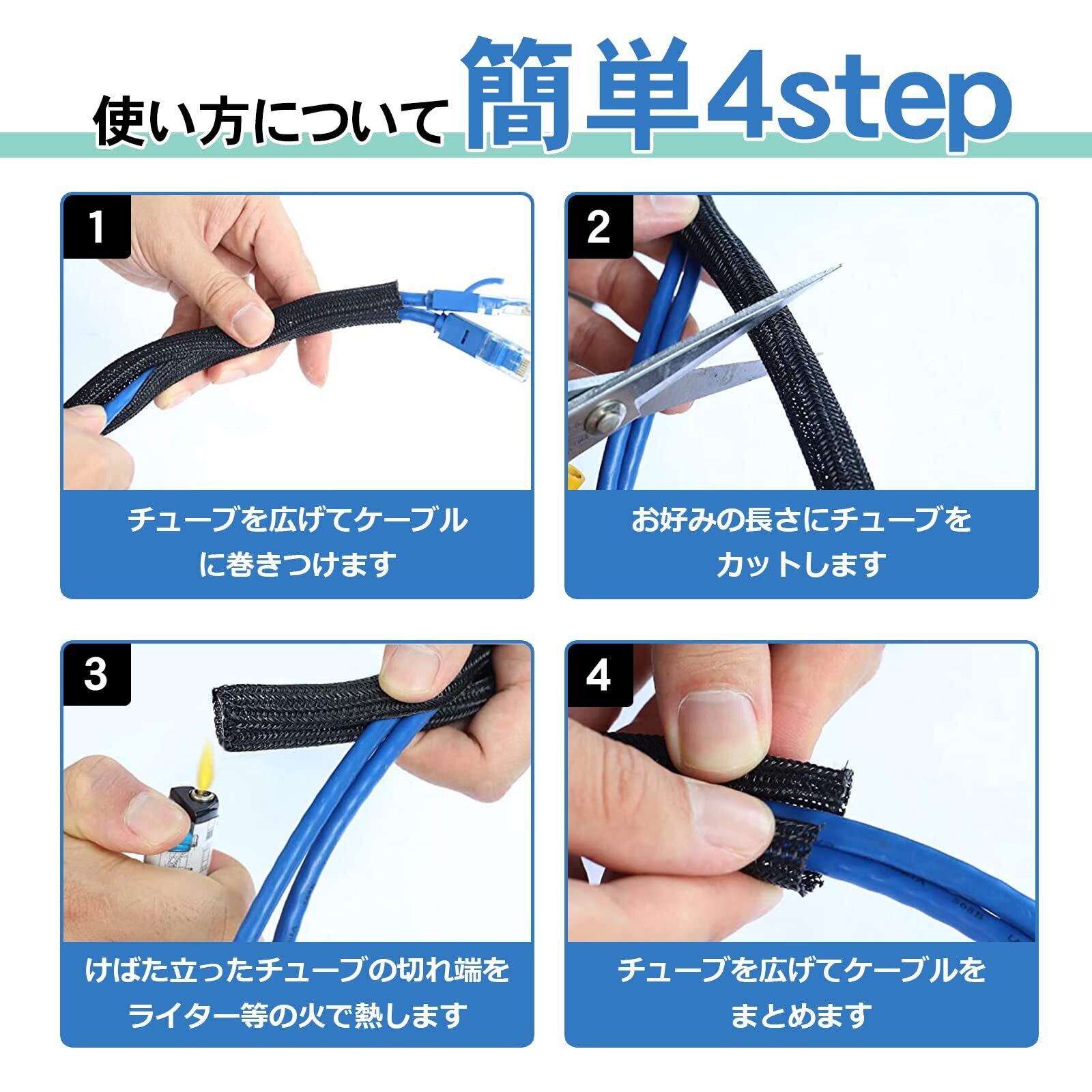 使い方について 簡単4step

1

チューブを広げてケーブルに巻きつけます

2

お好みの長さにチューブをカットします

3

けばた立ったチューブの切れ端をライター等の火で熱します

4

チューブを広げてケーブルをまとめます