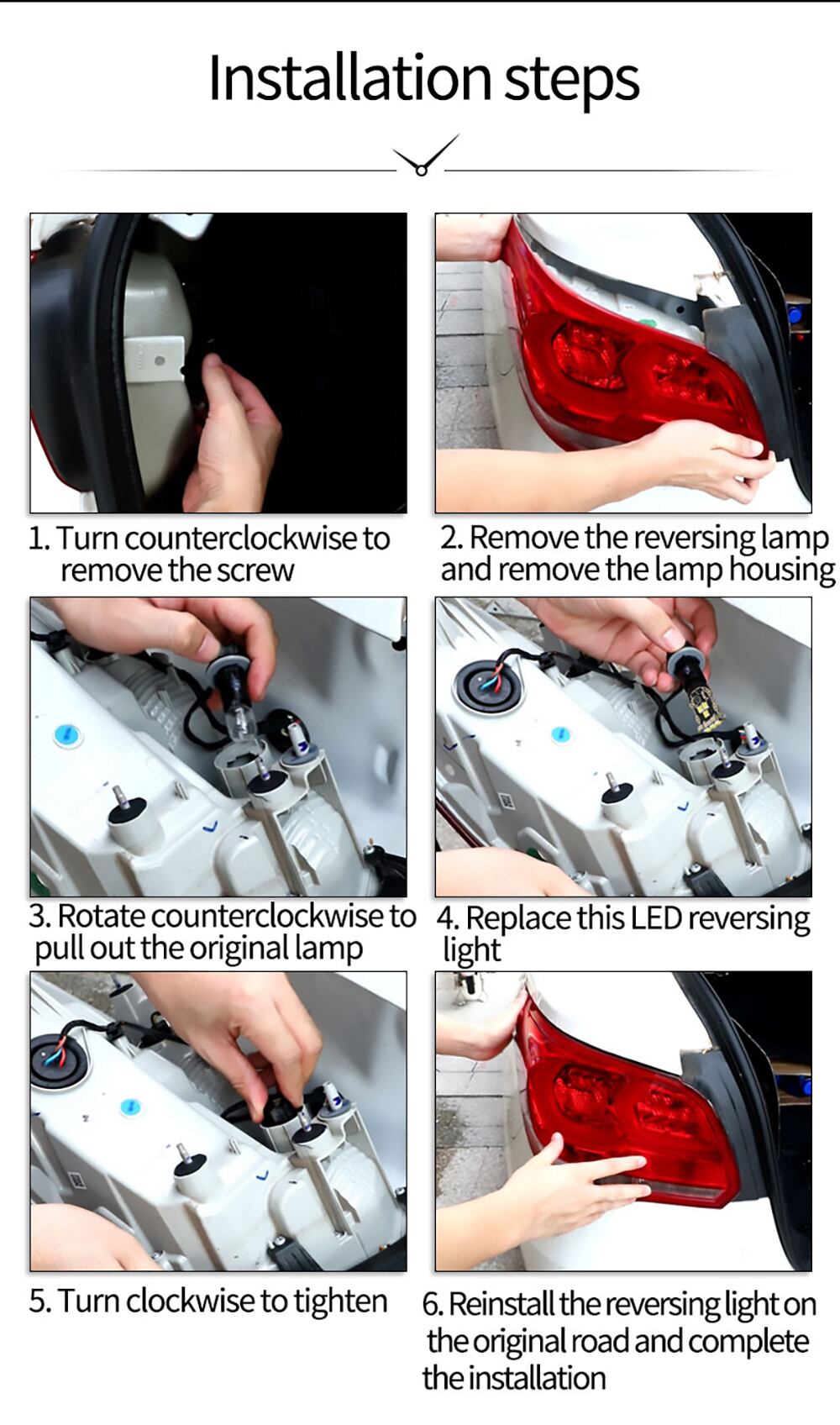 Installation steps

1. Turn counterclockwise to remove the screw

2. Remove the reversing lamp and remove the lamp housing

3. Rotate counterclockwise to pull out the original lamp

4. Replace this LED reversing light

5. Turn clockwise to tighten

6. Reinstall the reversing light on the original road and complete the installation