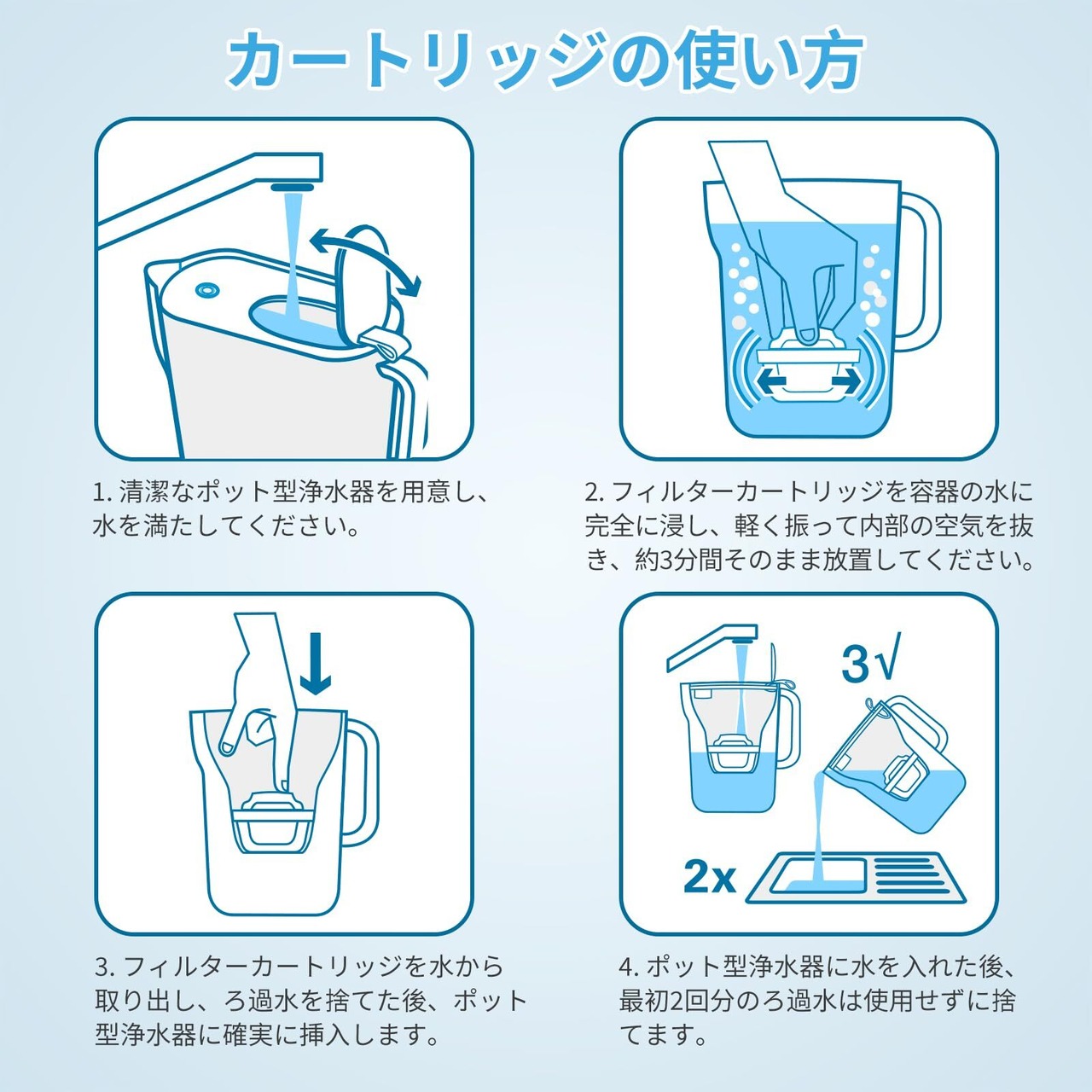 カートリッジの使い方

1. 清潔なポット型浄水器を用意し、水を満たしてください。

2. フィルターカートリッジを容器の水に完全に浸し、軽く振って内部の空気を抜き、約3分間そのまま放置してください。

3. フィルターカートリッジを水から取り出し、ろ過水を捨てた後、ポット型浄水器に確実に挿入します。

3√

2x

4. ポット型浄水器に水を入れた後、最初2回分のろ過水は使用せずに捨てます。