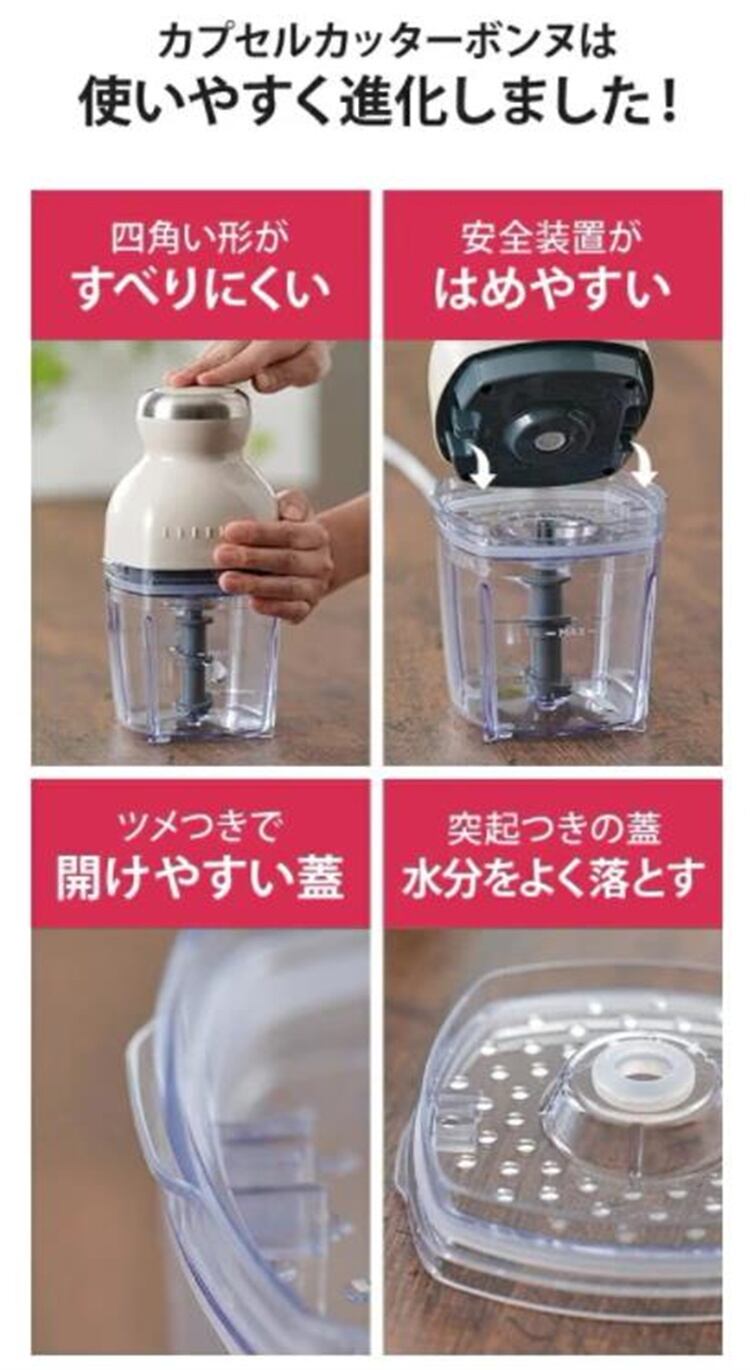 カプセルカッターボンヌは
使いやすく進化しました！

四角い形が
すべりにくい

安全装置が
はめやすい

MAX

ツメつきで
開けやすい蓋

突起つきの蓋
水分をよく落とす