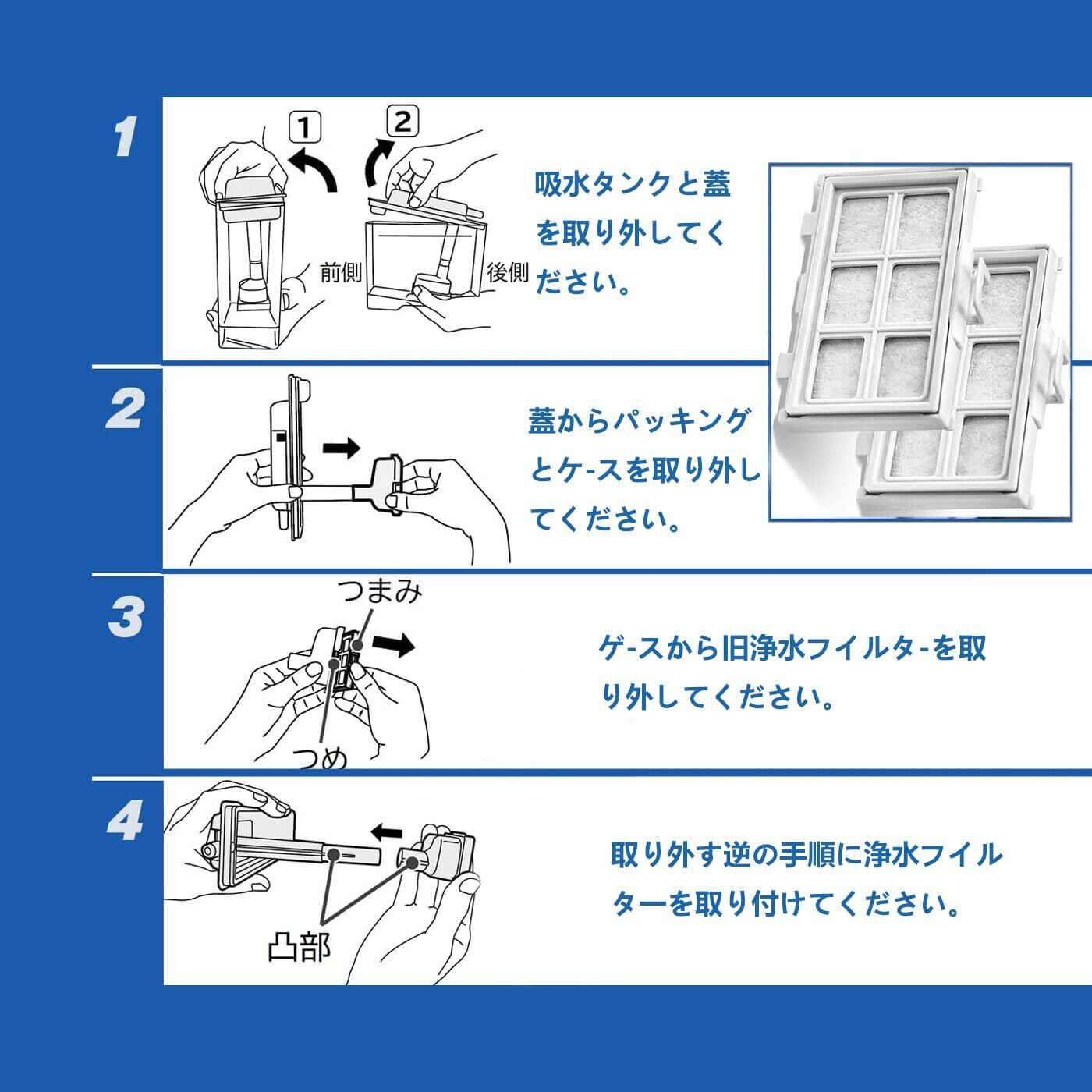 1

1 2

前側 後側

吸水タンクと蓋を取り外してください。

2

蓋からパッキングとケ-スを取り外してください。

3

つまみ

つめ

ゲ-スから旧浄水フイルタ-を取り外してください。

4

凸部

取り外す逆の手順に浄水フイルターを取り付けてください。