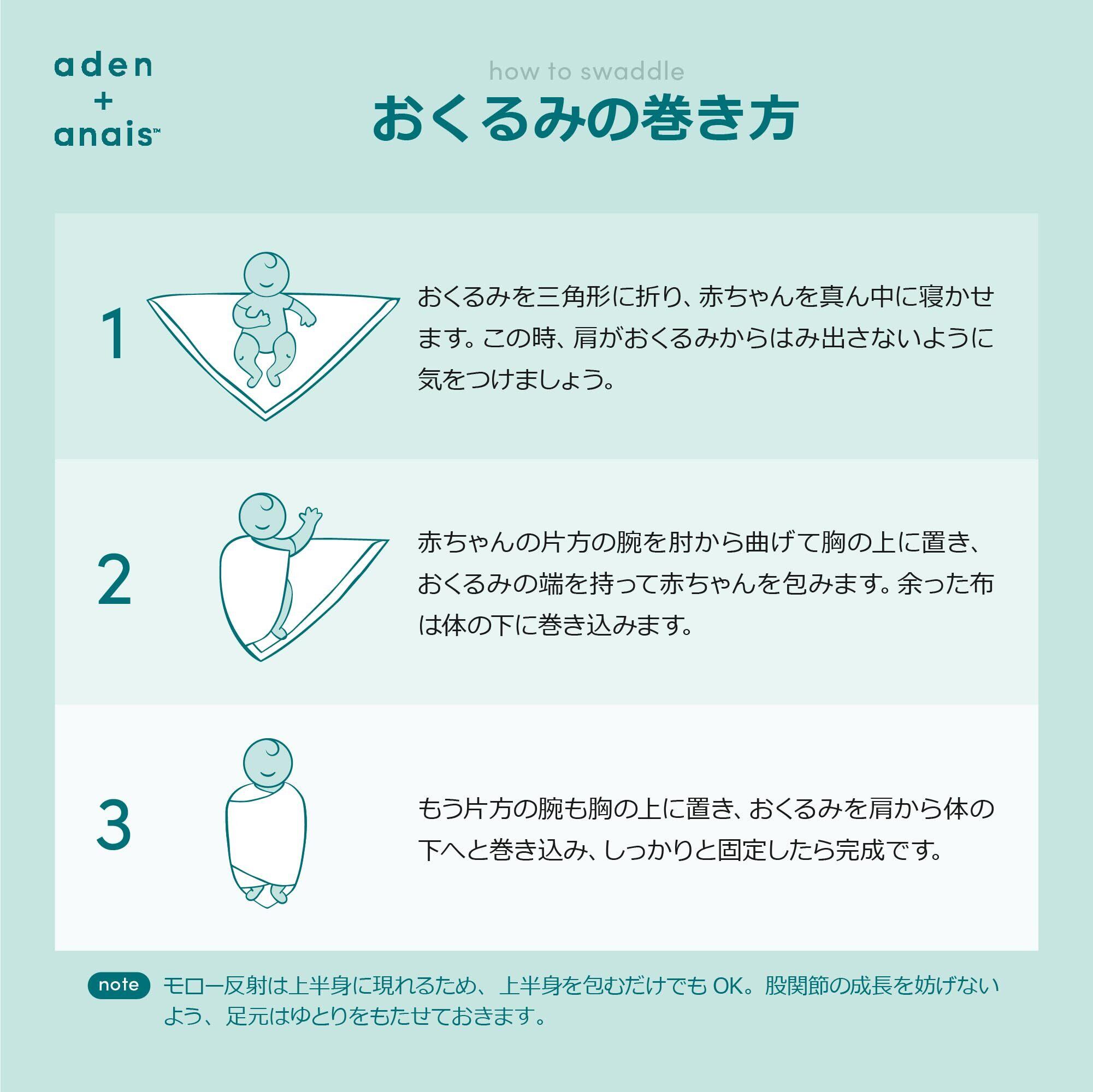 aden
+
anais™

how to swaddle

おくるみの巻き方

1

おくるみを三角形に折り、赤ちゃんを真ん中に寝かせます。この時、肩がおくるみからはみ出さないように気をつけましょう。

2

赤ちゃんの片方の腕を肘から曲げて胸の上に置き、おくるみの端を持って赤ちゃんを包みます。余った布は体の下に巻き込みます。

3

もう片方の腕も胸の上に置き、おくるみを肩から体の下へと巻き込み、しっかりと固定したら完成です。

note モロー反射は上半身に現れるため、上半身を包むだけでも OK。股関節の成長を妨げないよう、足元はゆとりをもたせておきます。