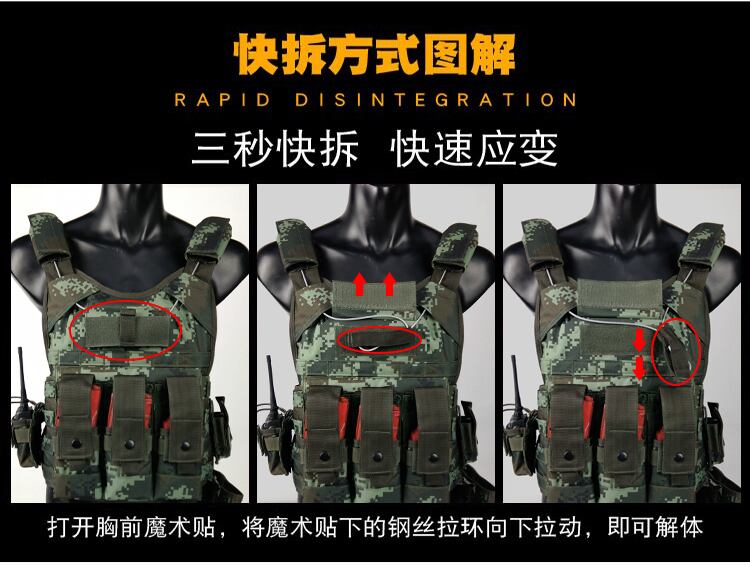 快拆方式图解
RAPID DISINTEGRATION
三秒快拆 快速应变

打开胸前魔术贴，将魔术贴下的钢丝拉环向下拉动，即可解体